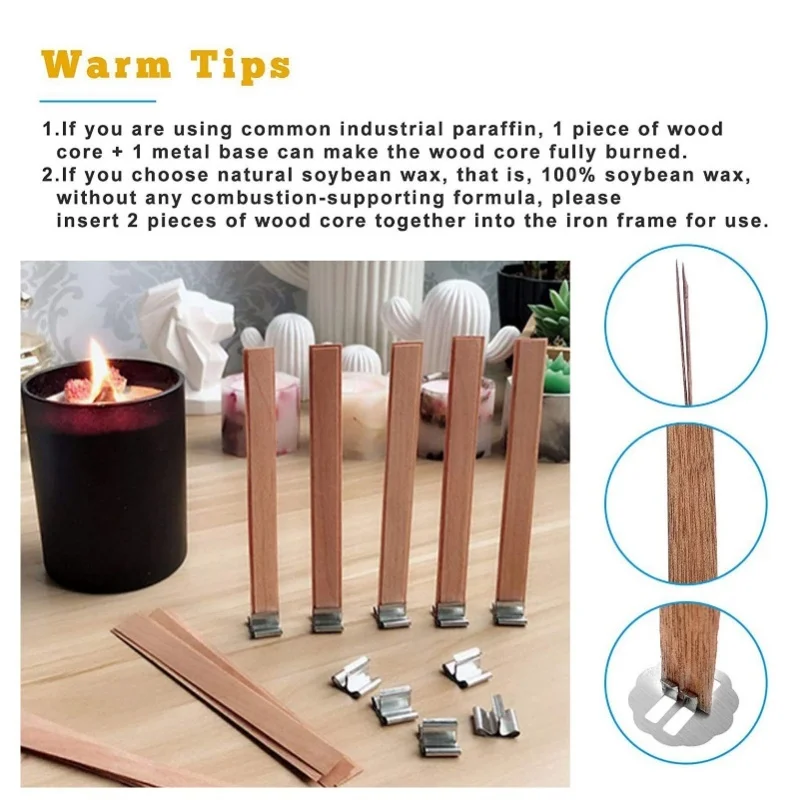 Warm Tips

1.If you are using common industrial paraffin, 1 piece of wood core + 1 metal base can make the wood core fully burned.
2.If you choose natural soybean wax, that is, 100% soybean wax, without any combustion-supporting formula, please insert 2 pieces of wood core together into the iron frame for use.