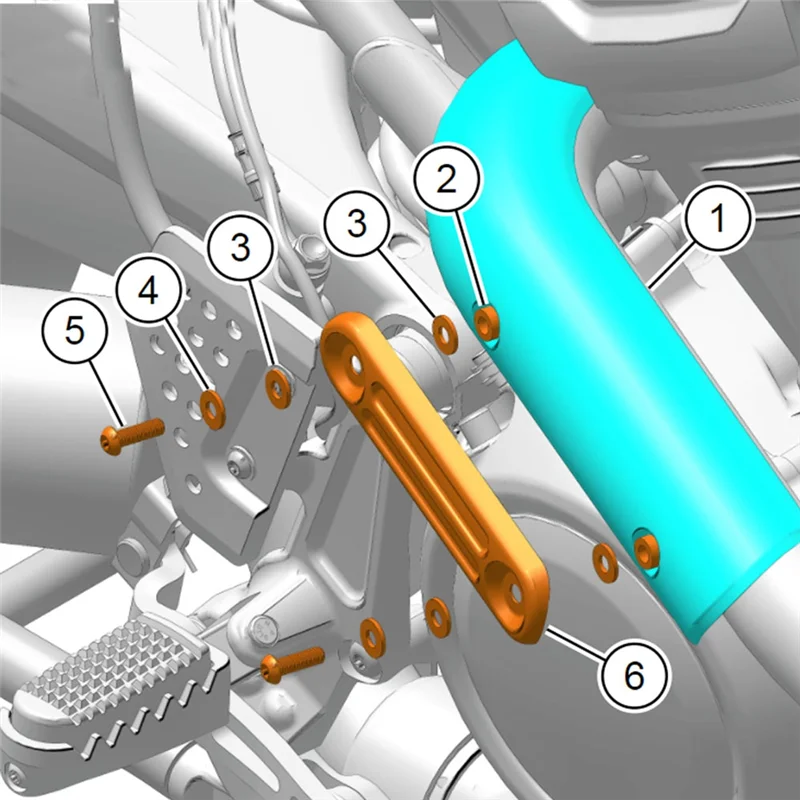 2
1
3
3
4
5
6