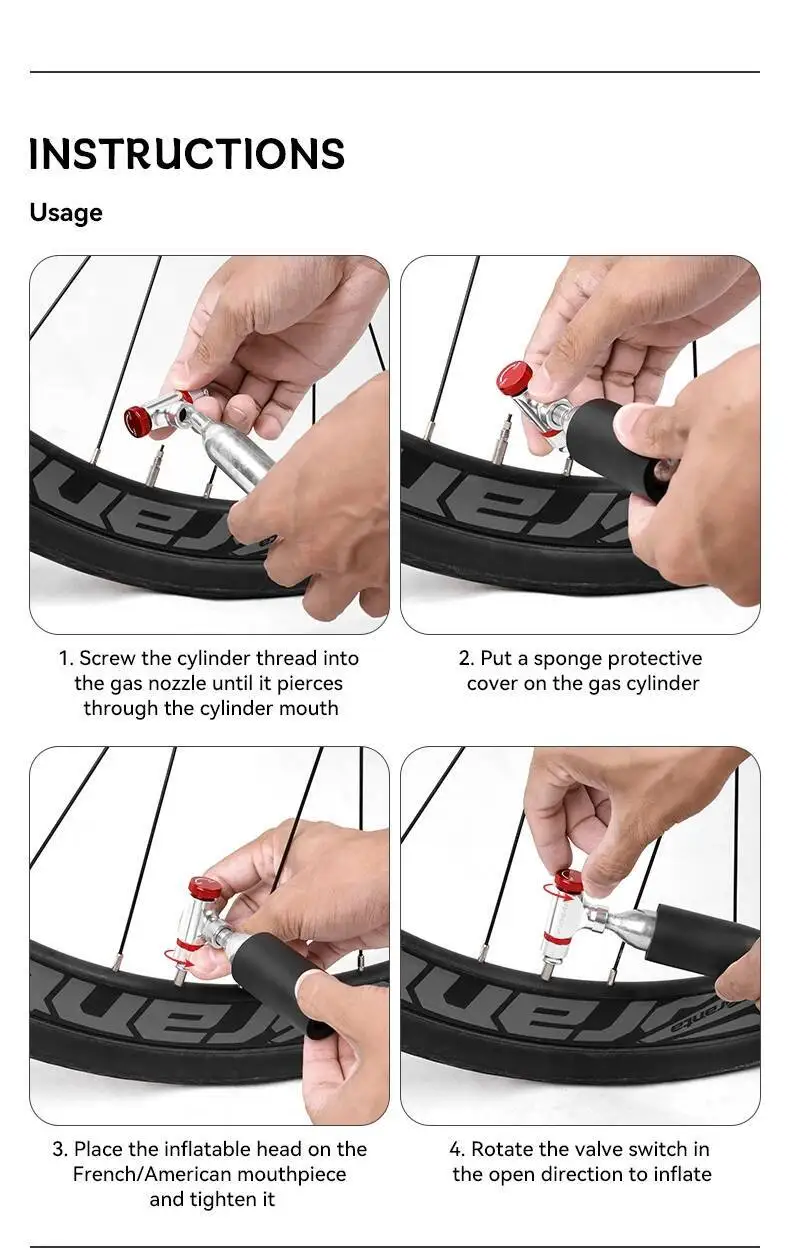 INSTRUCTIONS

Usage

1. Screw the cylinder thread into the gas nozzle until it pierces through the cylinder mouth

2. Put a sponge protective cover on the gas cylinder

3. Place the inflatable head on the French/American mouthpiece and tighten it

4. Rotate the valve switch in the open direction to inflate