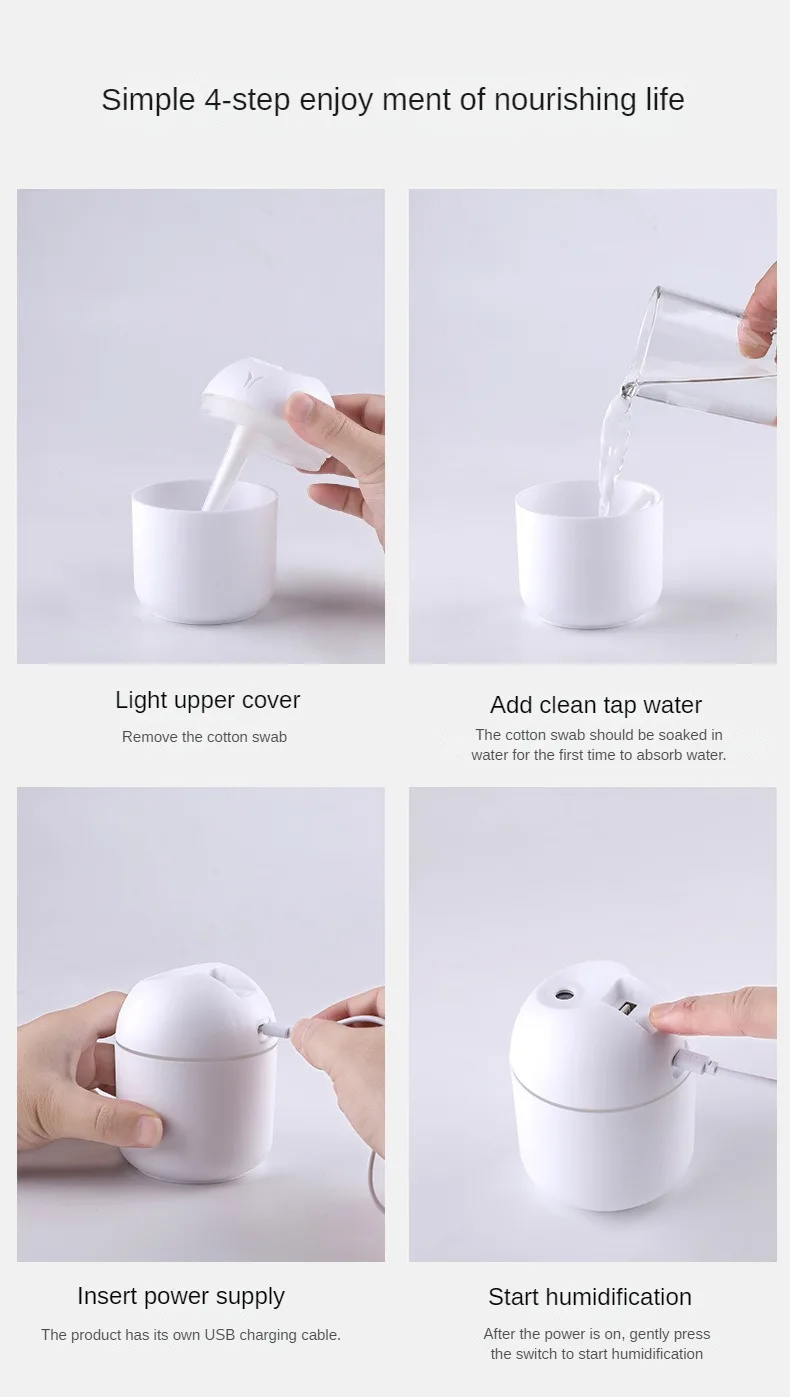 Simple 4-step enjoy ment of nourishing life

Light upper cover

Remove the cotton swab

Add clean tap water

The cotton swab should be soaked in water for the first time to absorb water.

Insert power supply

The product has its own USB charging cable.

Start humidification

After the power is on, gently press the switch to start humidification