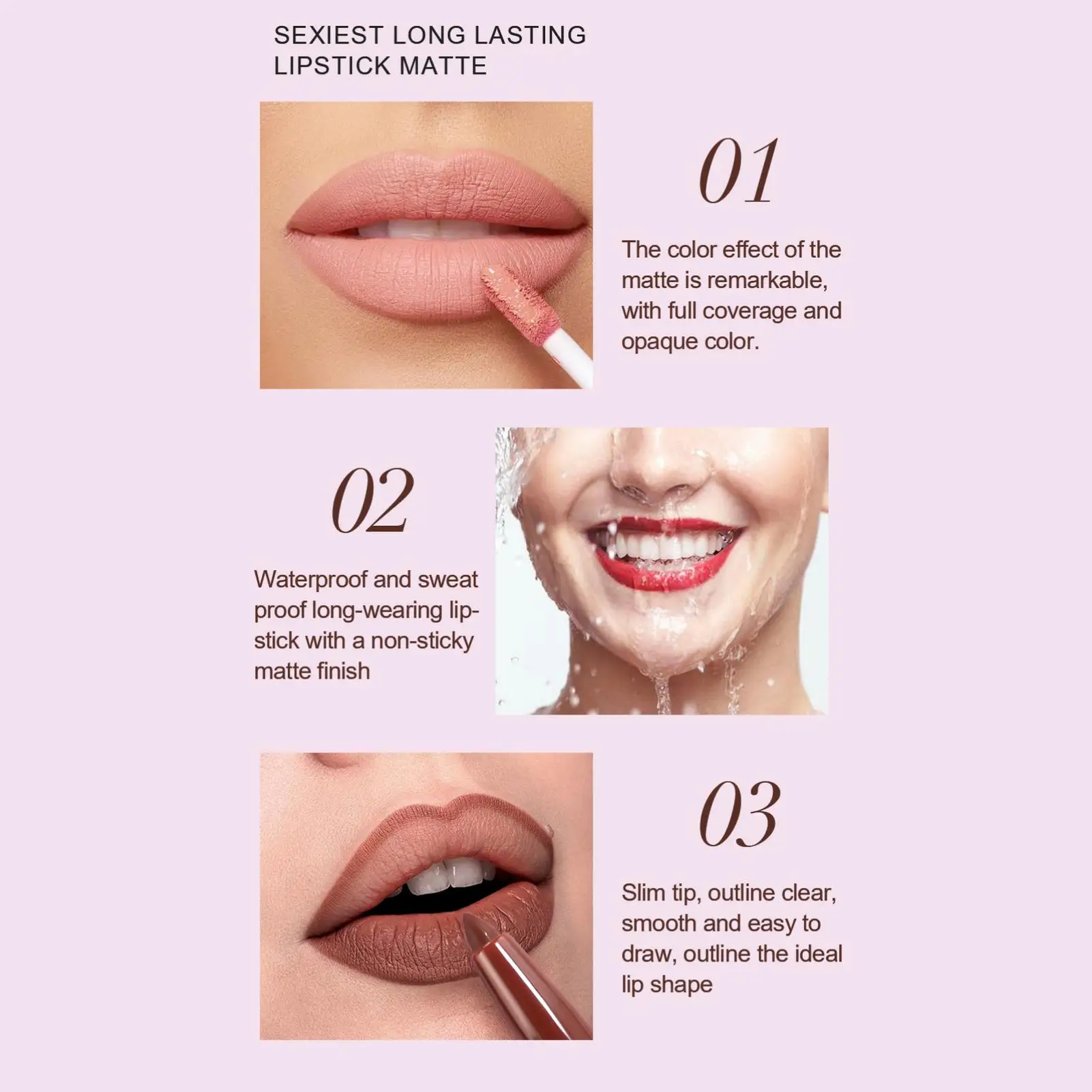 SEXIEST LONG LASTING LIPSTICK MATTE

01

The color effect of the matte is remarkable, with full coverage and opaque color.

02

Waterproof and sweat proof long-wearing lipstick with a non-sticky matte finish

03

Slim tip, outline clear, smooth and easy to draw, outline the ideal lip shape