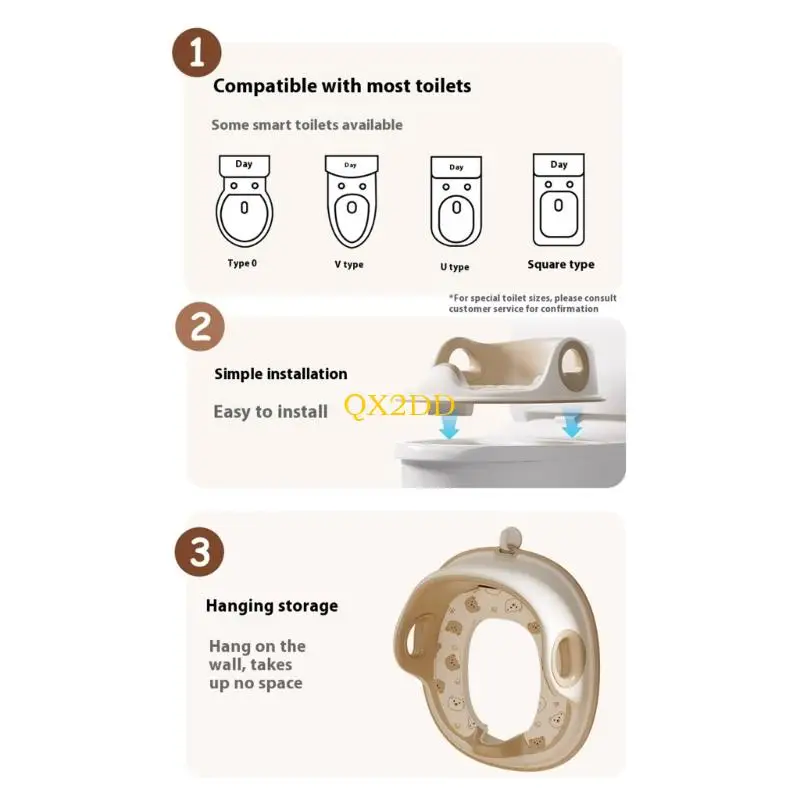 1

Compatible with most toilets

Some smart toilets available

Day

Type 0

Day

V type

Day

U type

Day

Square type

*For special toilet sizes, please consult customer service for confirmation

2

Simple installation

Easy to install

QX2DD

3

Hanging storage

Hang on the wall, takes up no space