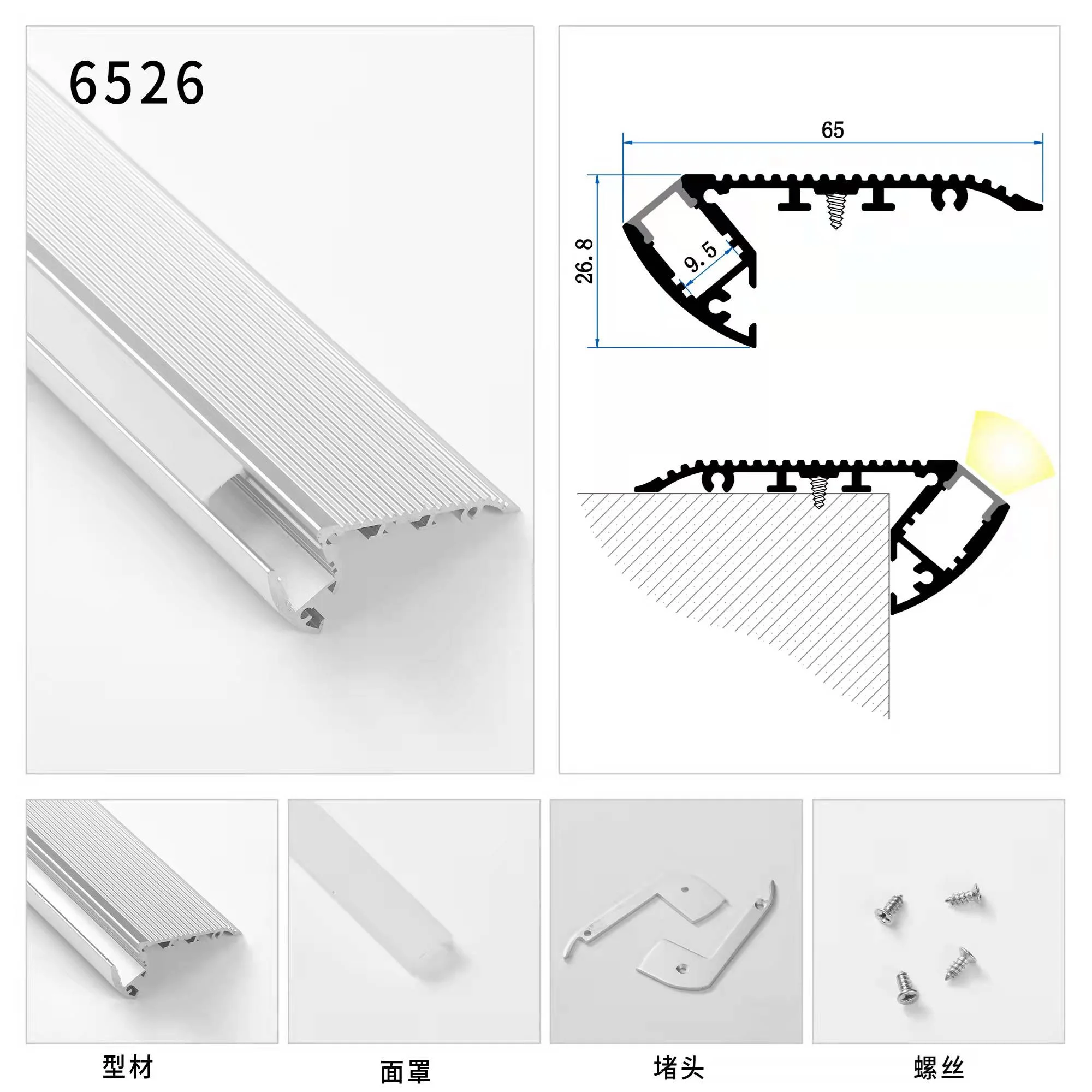 6526

65

26.8

9.5

型材

面罩

堵头

螺丝