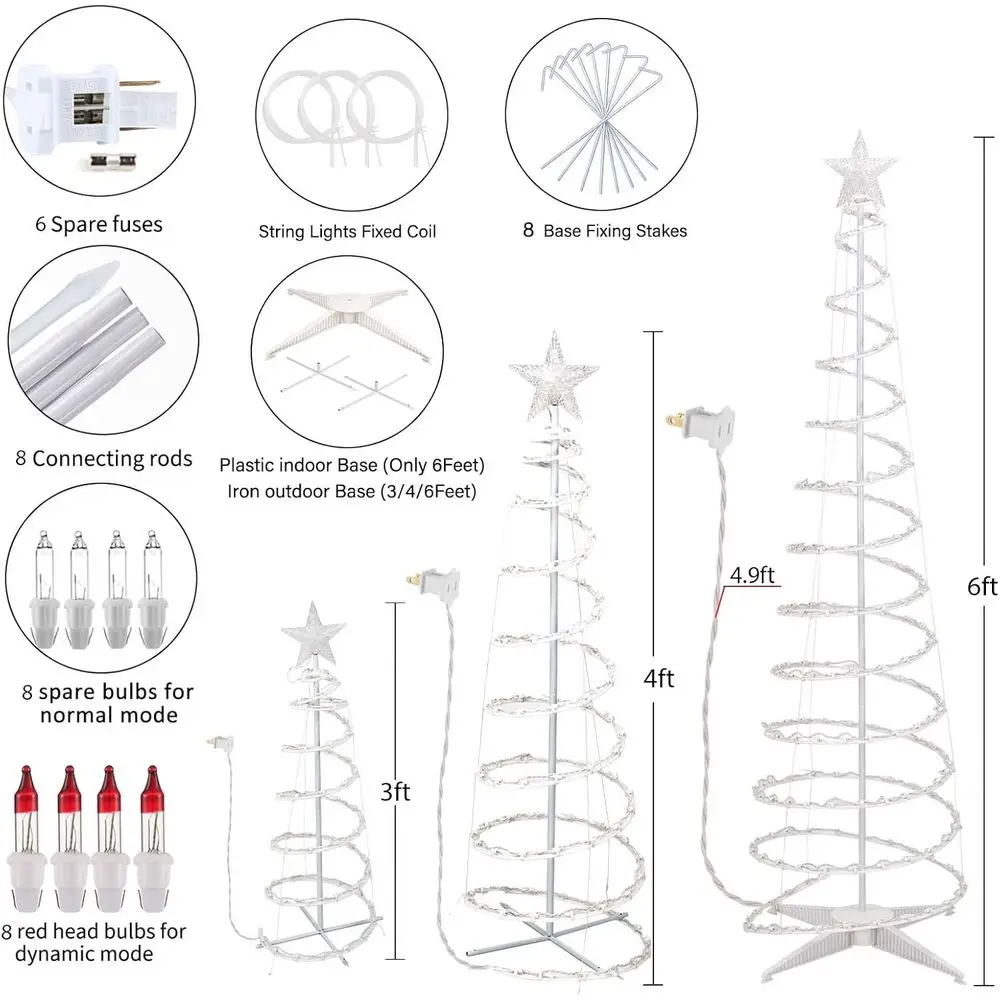 6 Spare fuses

String Lights Fixed Coil

8 Base Fixing Stakes

8 Connecting rods

Plastic indoor Base (Only 6Feet)
Iron outdoor Base (3/4/6Feet)

8 spare bulbs for normal mode

8 red head bulbs for dynamic mode

3ft

4ft

4.9ft

6ft