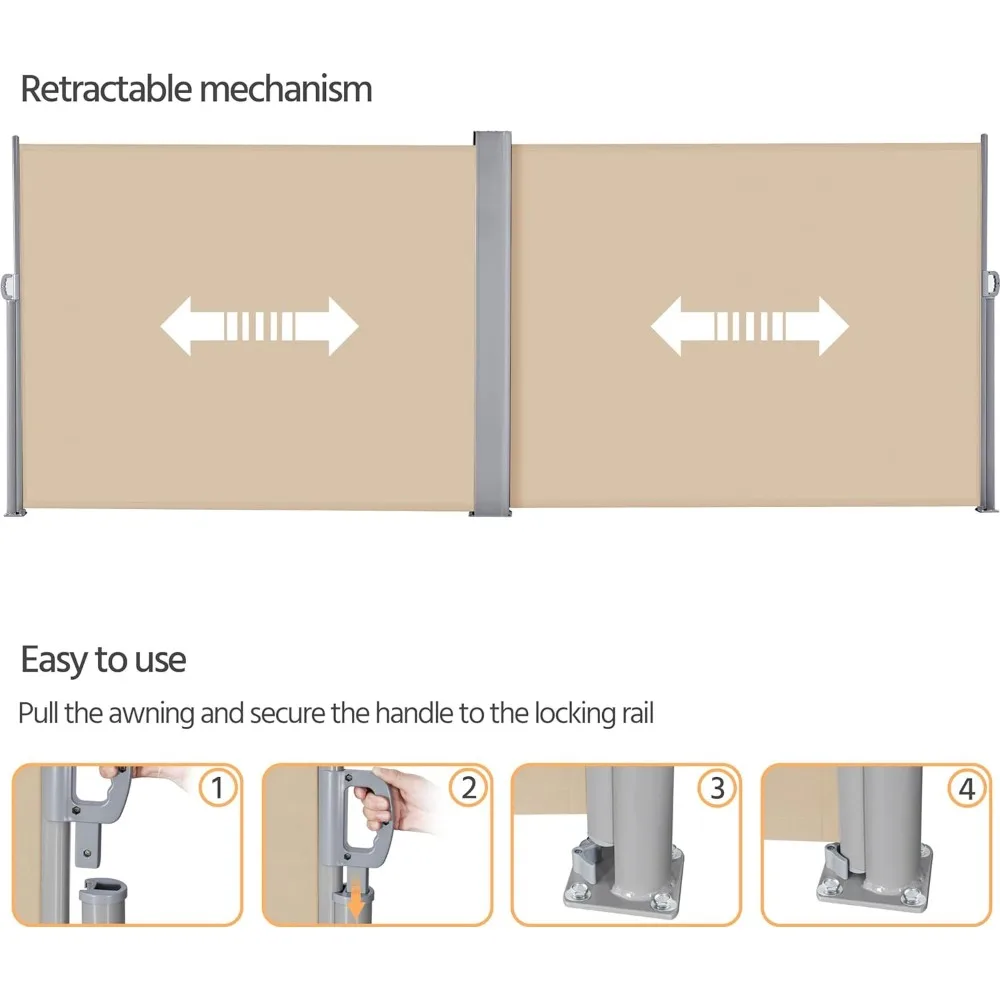 Retractable mechanism

Easy to use

Pull the awning and secure the handle to the locking rail

1

2

3

4