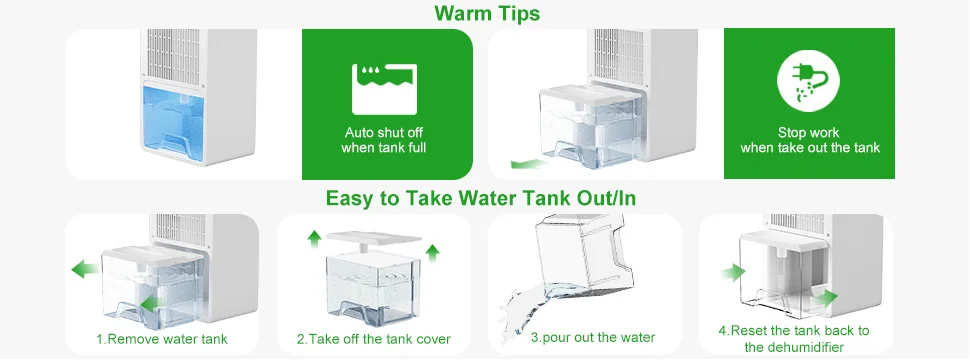 Warm Tips

Auto shut off when tank full

Stop work when take out the tank

Easy to Take Water Tank Out/In

1.Remove water tank

2.Take off the tank cover

3.pour out the water

4.Reset the tank back to the dehumidifier