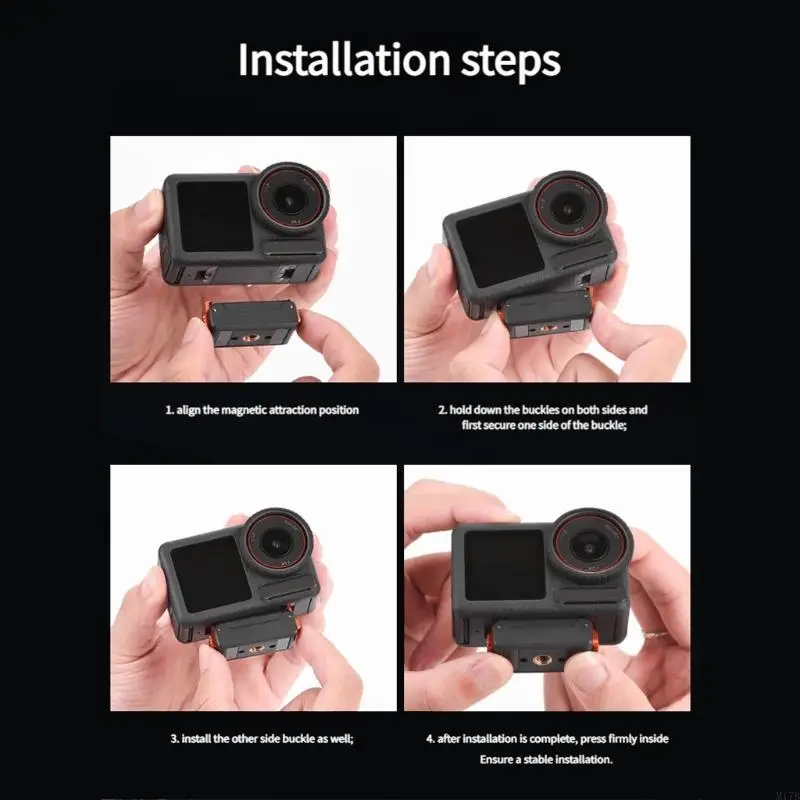 Installation steps

1. align the magnetic attraction position

2. hold down the buckles on both sides and first secure one side of the buckle;

3. install the other side buckle as well;

4. after installation is complete, press firmly inside Ensure a stable installation.