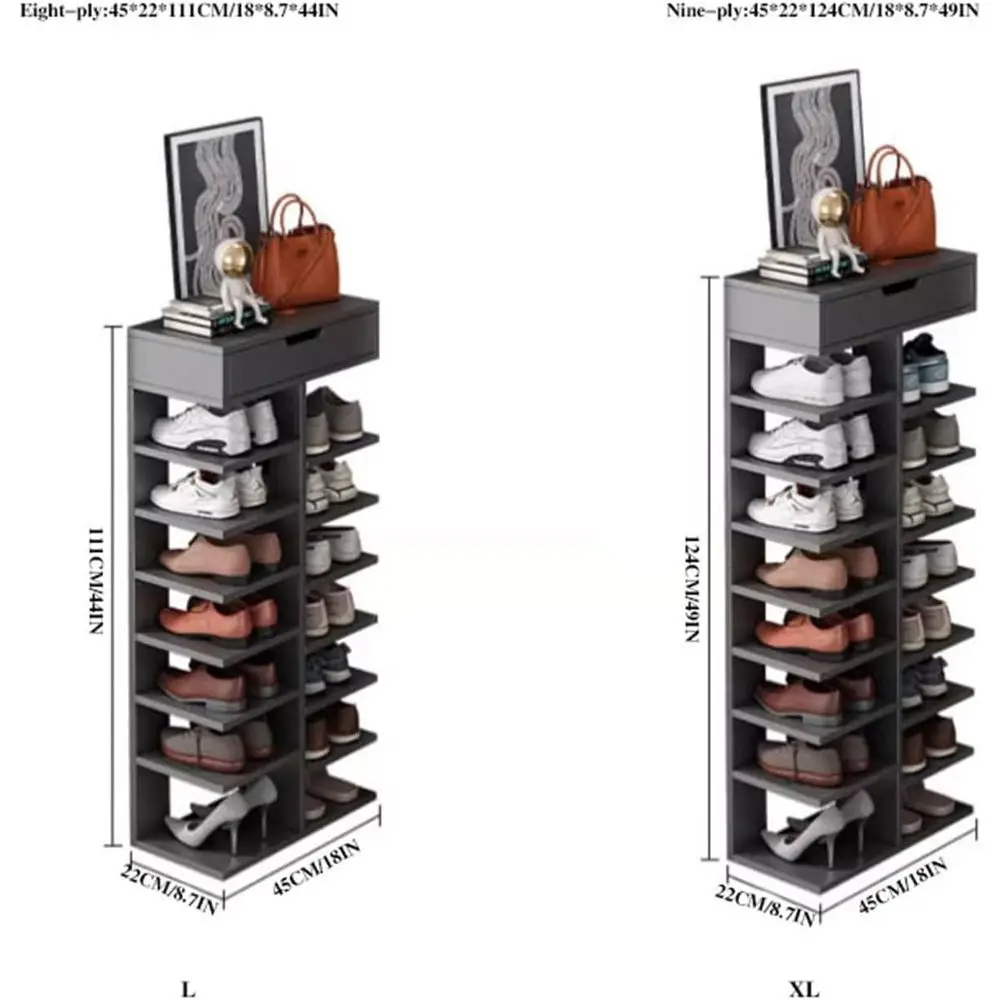 Eight-ply:45*22*111CM/18*8.7*44IN

111CM/44IN

22CM/8.7IN

45CM/18IN

L

Nine-ply:45*22*124CM/18*8.7*49IN

124CM/49IN

22CM/8.7IN

45CM/18IN

XL