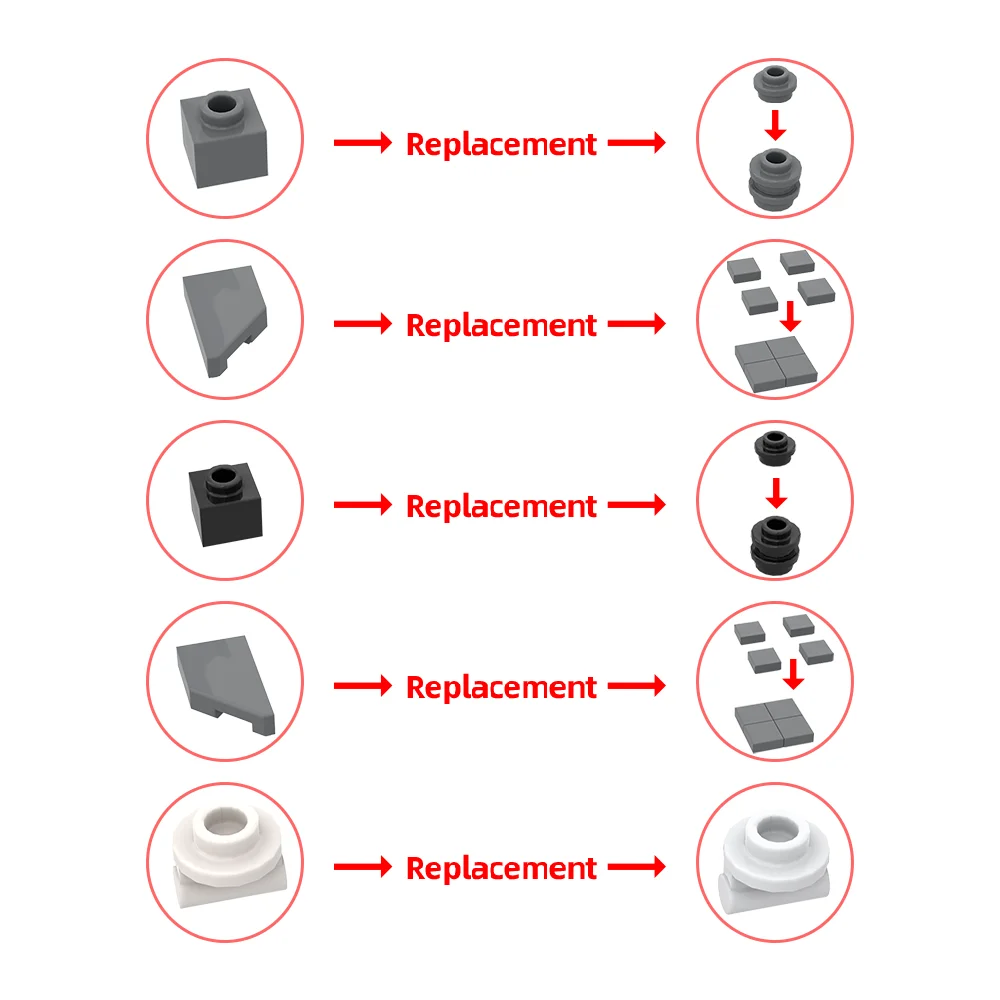 Replacement

Replacement

Replacement

Replacement

Replacement