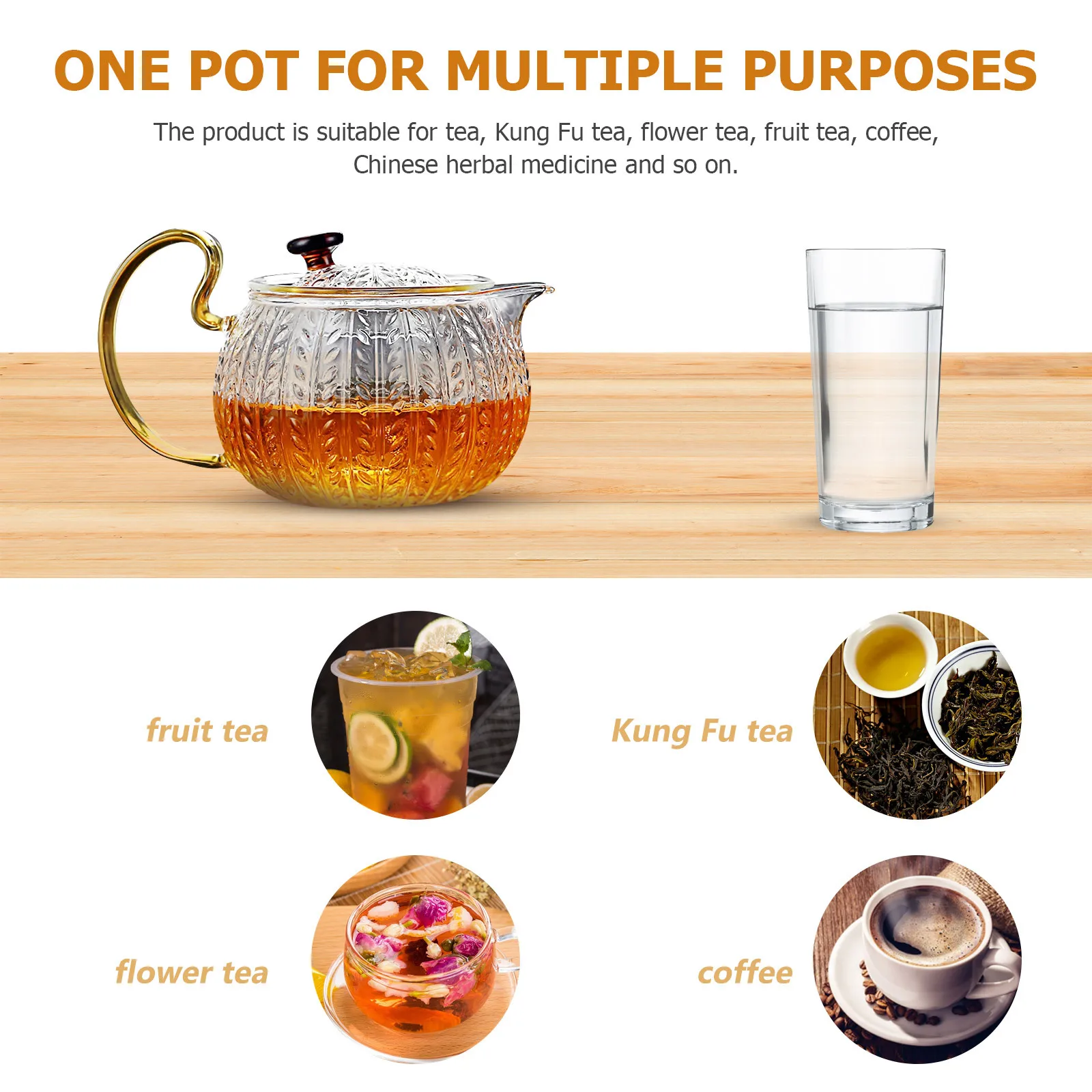 ONE POT FOR MULTIPLE PURPOSES

The product is suitable for tea, Kung Fu tea, flower tea, fruit tea, coffee, Chinese herbal medicine and so on.

fruit tea

Kung Fu tea

flower tea

coffee