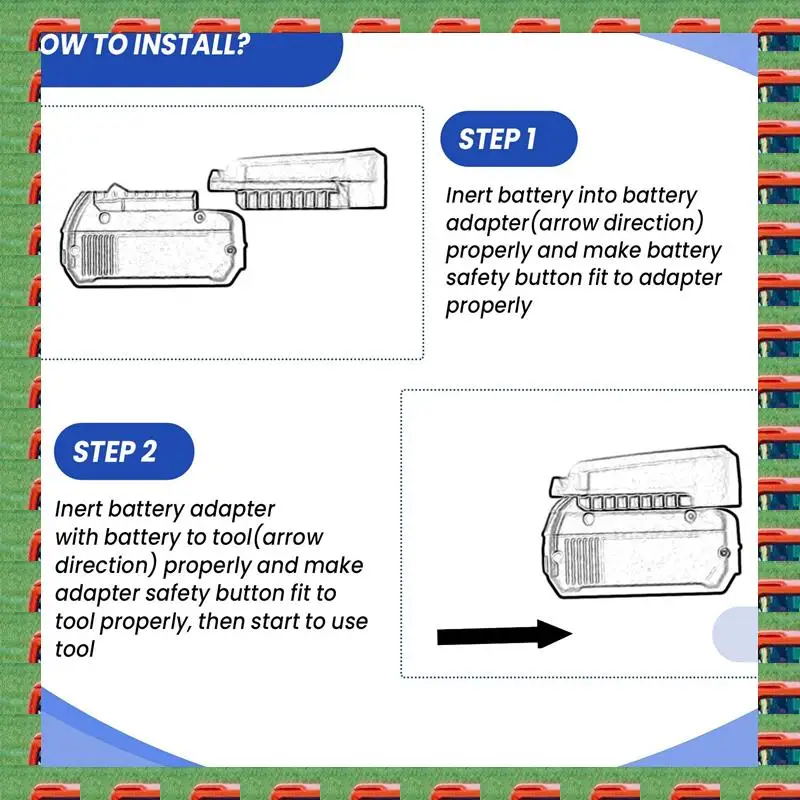 OW TO INSTALL?

STEP 1

Inert battery into battery adapter(arrow direction) properly and make battery safety button fit to adapter properly

STEP 2

Inert battery adapter with battery to tool(arrow direction) properly and make adapter safety button fit to tool properly, then start to use tool