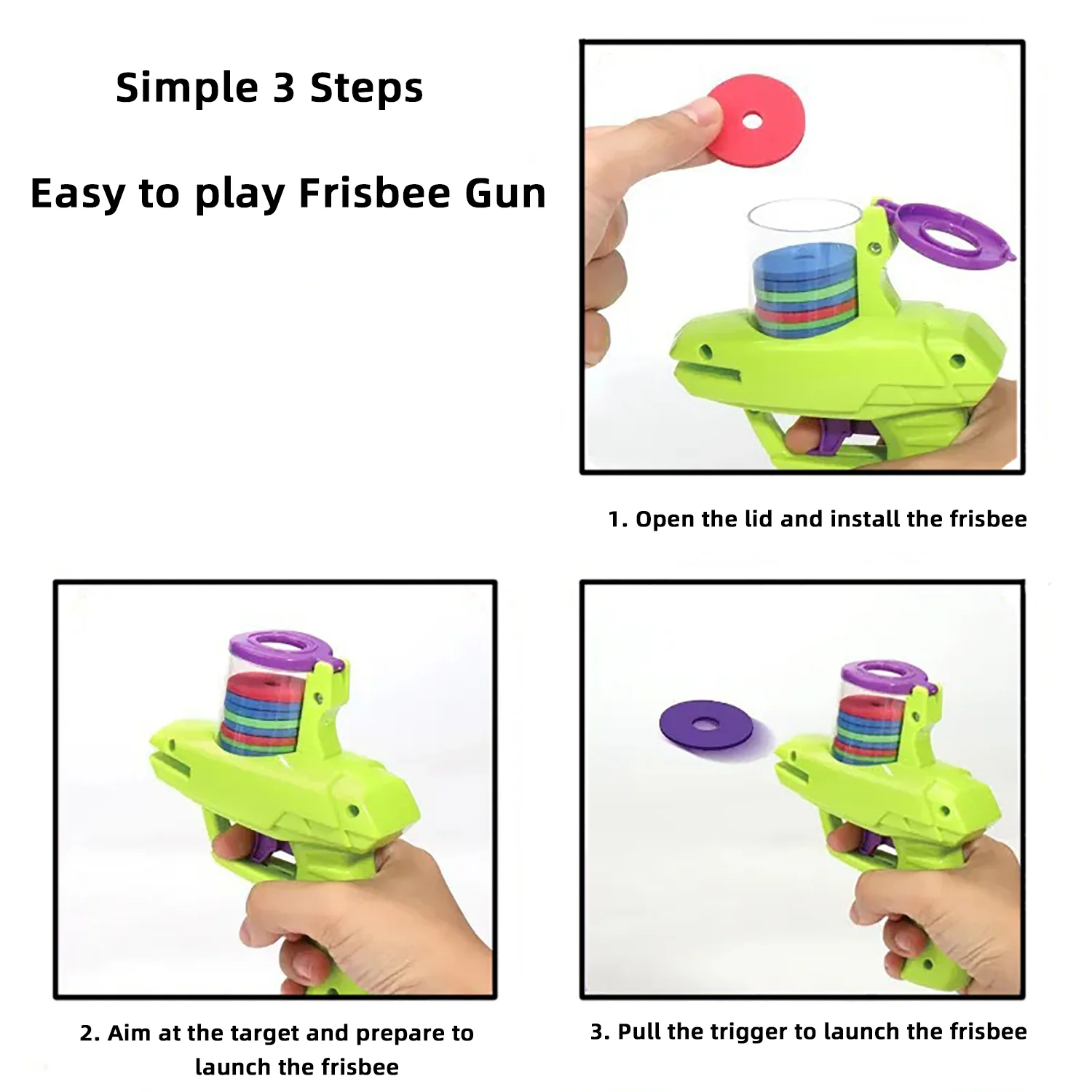 Simple 3 Steps

Easy to play Frisbee Gun

1. Open the lid and install the frisbee

2. Aim at the target and prepare to launch the frisbee

3. Pull the trigger to launch the frisbee