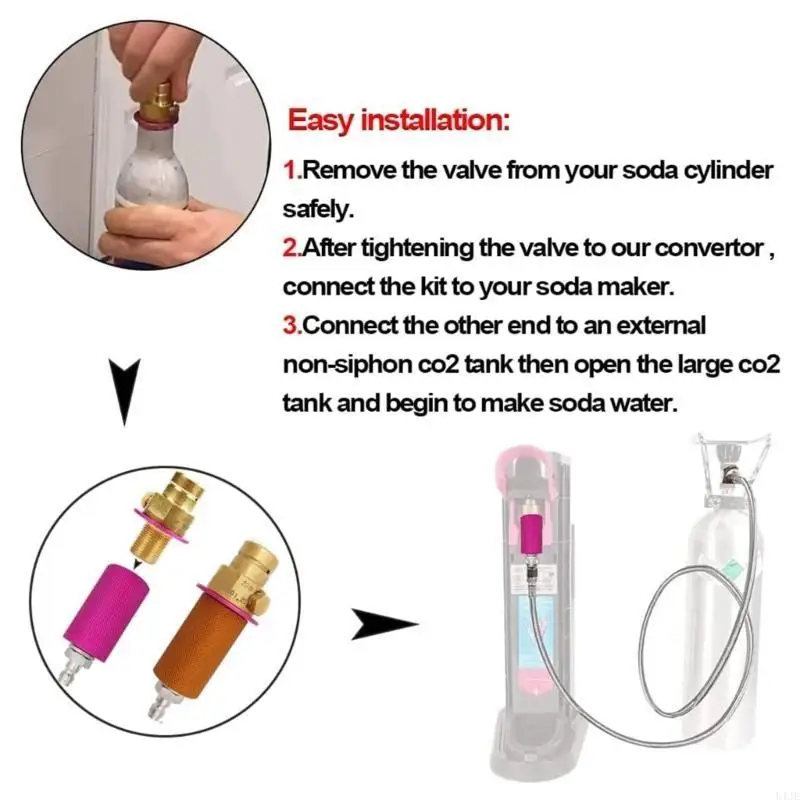 Easy installation:

1.Remove the valve from your soda cylinder safely.

2.After tightening the valve to our convertor , connect the kit to your soda maker.

3.Connect the other end to an external non-siphon co2 tank then open the large co2 tank and begin to make soda water.