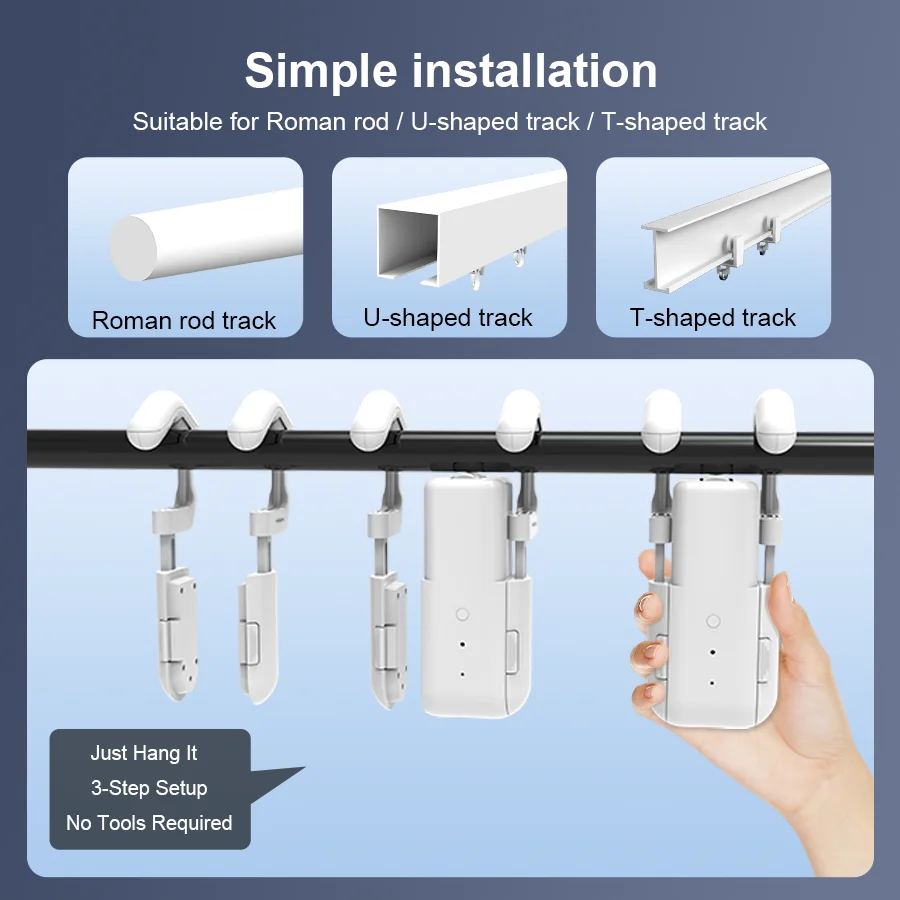 Simple installation

Suitable for Roman rod / U-shaped track / T-shaped track

Roman rod track

U-shaped track

T-shaped track

Just Hang It
3-Step Setup
No Tools Required