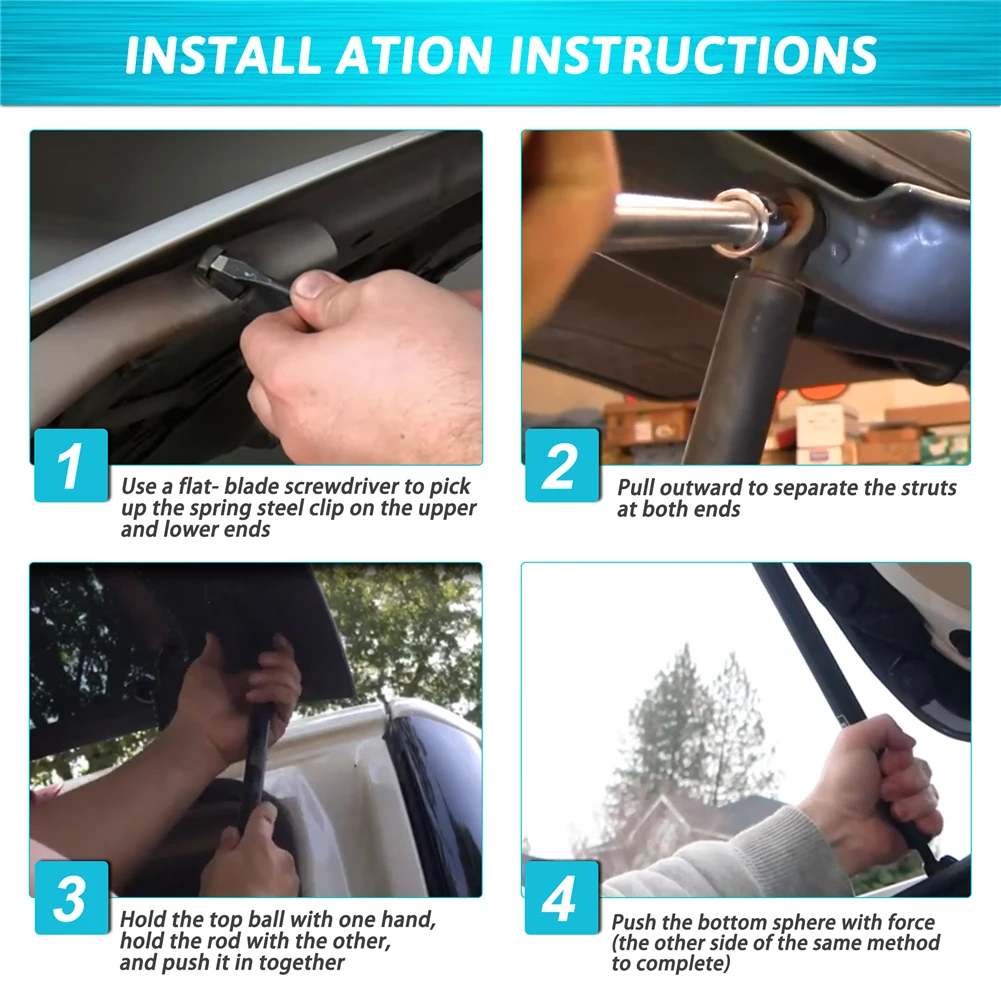 INSTALL ATION INSTRUCTIONS

1
Use a flat- blade screwdriver to pick up the spring steel clip on the upper and lower ends

2
Pull outward to separate the struts at both ends

3
Hold the top ball with one hand, hold the rod with the other, and push it in together

4
Push the bottom sphere with force (the other side of the same method to complete)