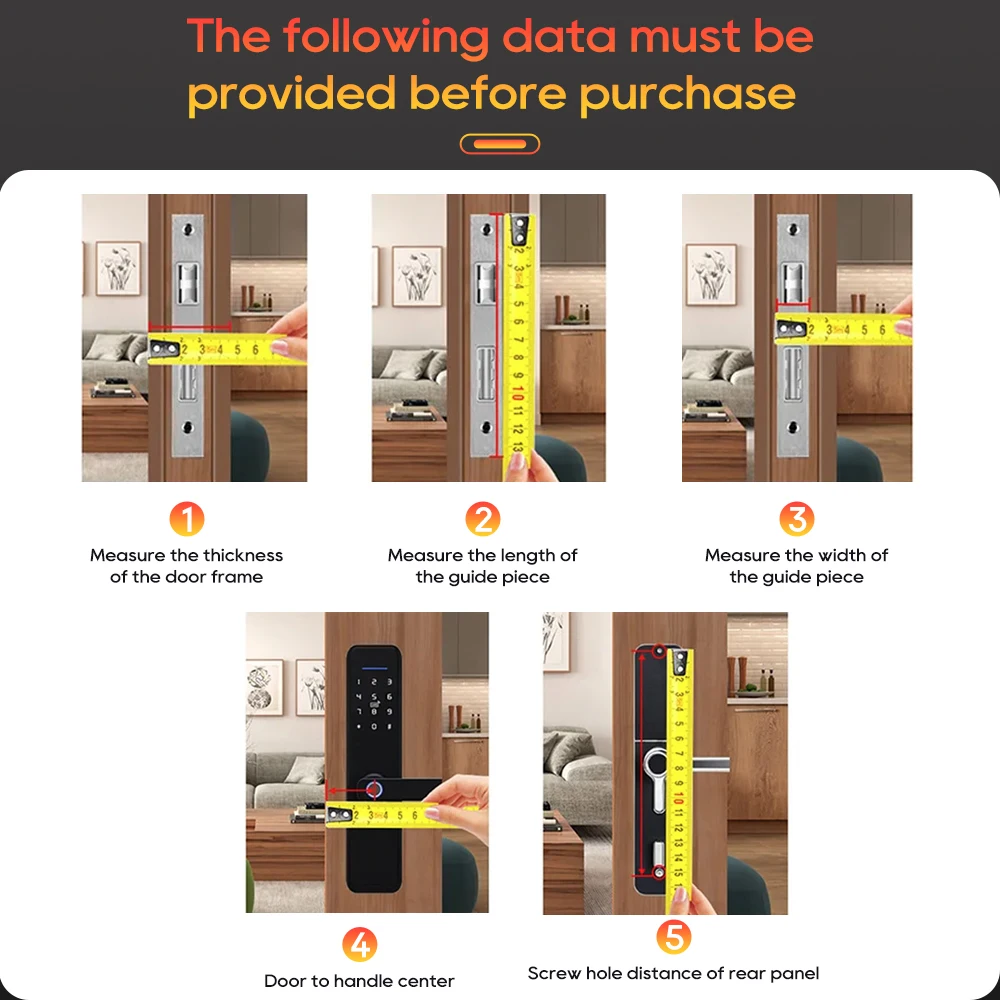 The following data must be provided before purchase

1
Measure the thickness of the door frame

2
Measure the length of the guide piece

3
Measure the width of the guide piece

4
Door to handle center

5
Screw hole distance of rear panel