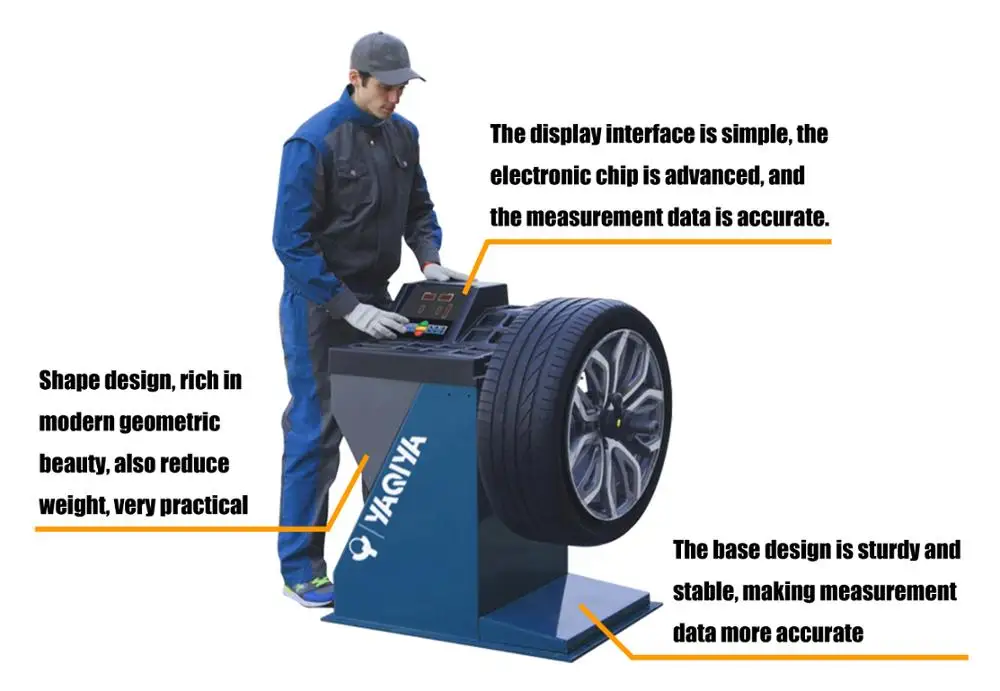 The display interface is simple, the electronic chip is advanced, and the measurement data is accurate.

Shape design, rich in modern geometric beauty, also reduce weight, very practical

YAQIYA

The base design is sturdy and stable, making measurement data more accurate