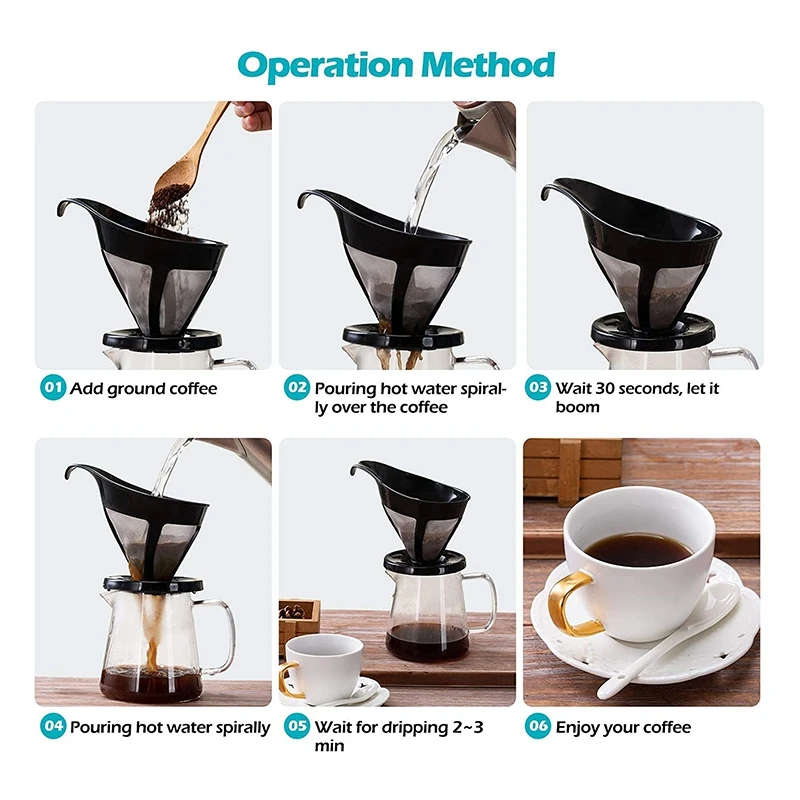 Operation Method

01 Add ground coffee

02 Pouring hot water spirally over the coffee

03 Wait 30 seconds, let it boom

04 Pouring hot water spirally

05 Wait for dripping 2~3 min

06 Enjoy your coffee