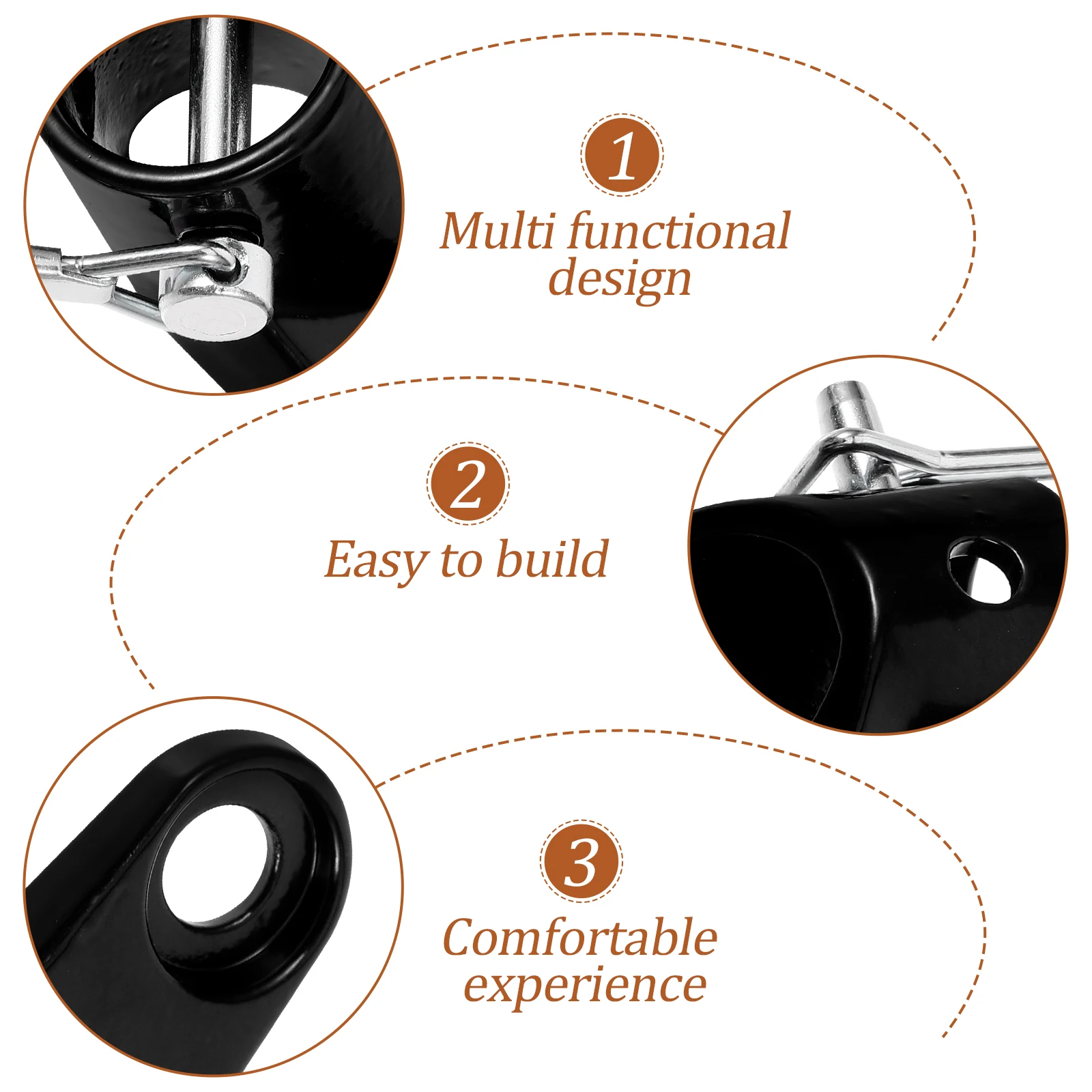 1
Multi functional design

2
Easy to build

3
Comfortable experience