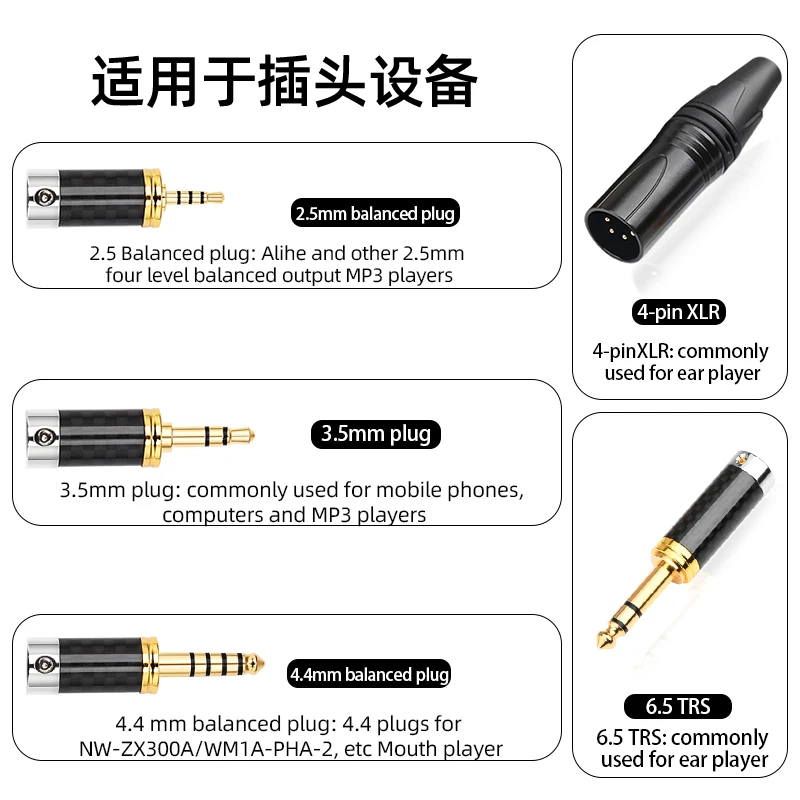 适用于插头设备

2.5mm balanced plug

2.5 Balanced plug: Alihe and other 2.5mm four level balanced output MP3 players

3.5mm plug

3.5mm plug: commonly used for mobile phones, computers and MP3 players

4.4mm balanced plug

4.4 mm balanced plug: 4.4 plugs for NW-ZX300A/WM1A-PHA-2, etc Mouth player

4-pin XLR

4-pinXLR: commonly used for ear player

6.5 TRS

6.5 TRS: commonly used for ear player