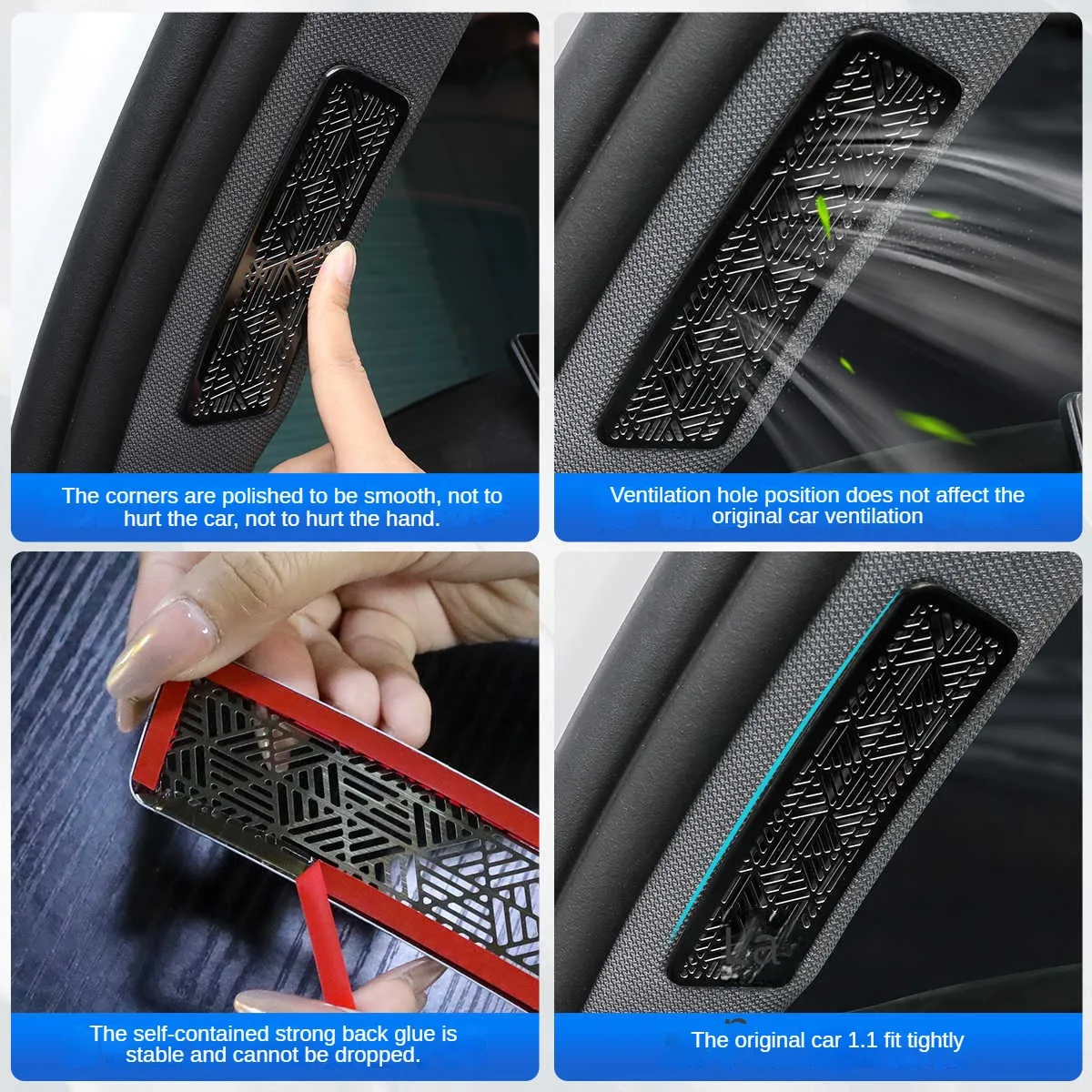 The corners are polished to be smooth, not to hurt the car, not to hurt the hand.

Ventilation hole position does not affect the original car ventilation

The self-contained strong back glue is stable and cannot be dropped.

The original car 1.1 fit tightly