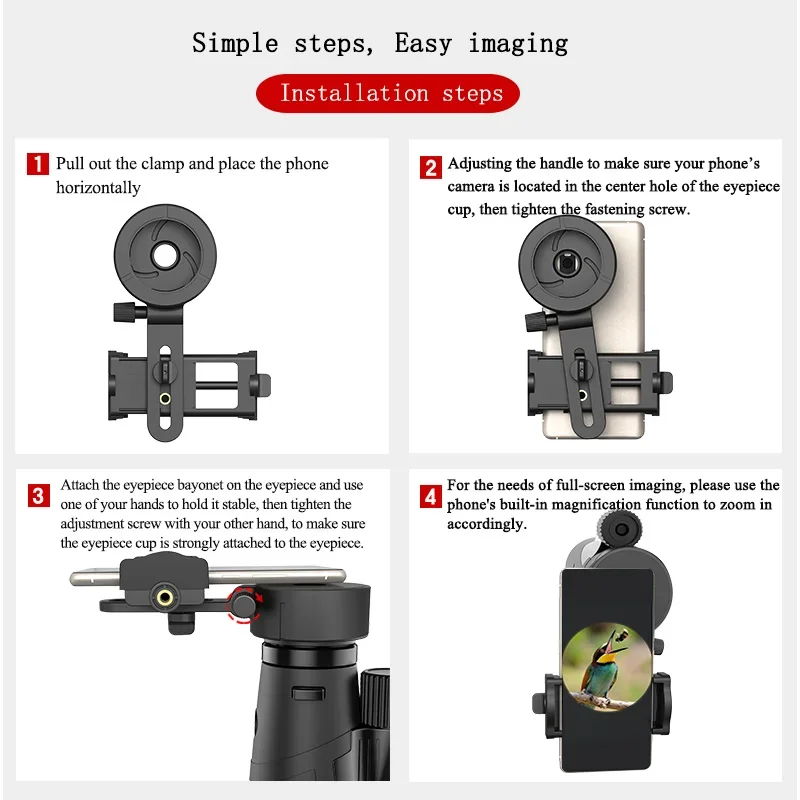 Simple steps, Easy imaging

Installation steps

1 Pull out the clamp and place the phone horizontally

2 Adjusting the handle to make sure your phone's camera is located in the center hole of the eyepiece cup, then tighten the fastening screw.

3 Attach the eyepiece bayonet on the eyepiece and use one of your hands to hold it stable, then tighten the adjustment screw with your other hand, to make sure the eyepiece cup is strongly attached to the eyepiece.

4 For the needs of full-screen imaging, please use the phone's built-in magnification function to zoom in accordingly.