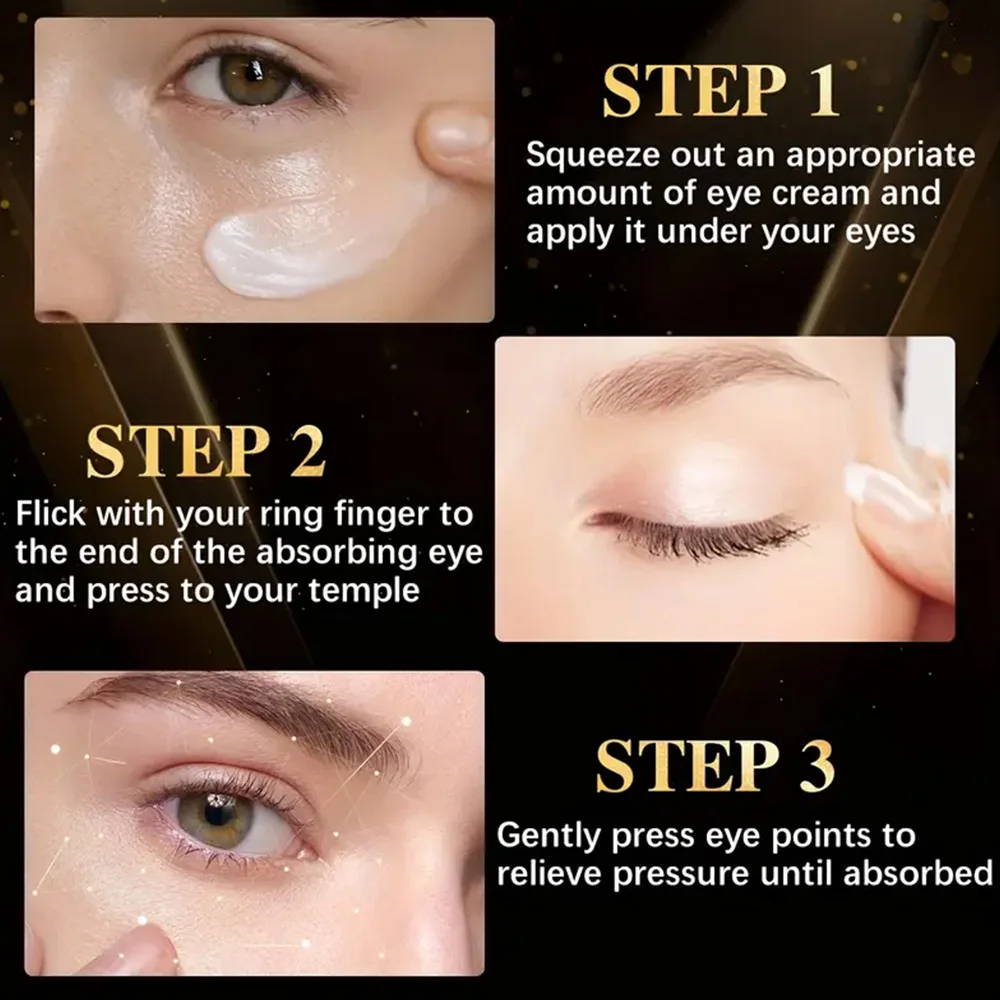 STEP 1
Squeeze out an appropriate amount of eye cream and apply it under your eyes

STEP 2
Flick with your ring finger to the end of the absorbing eye and press to your temple

STEP 3
Gently press eye points to relieve pressure until absorbed