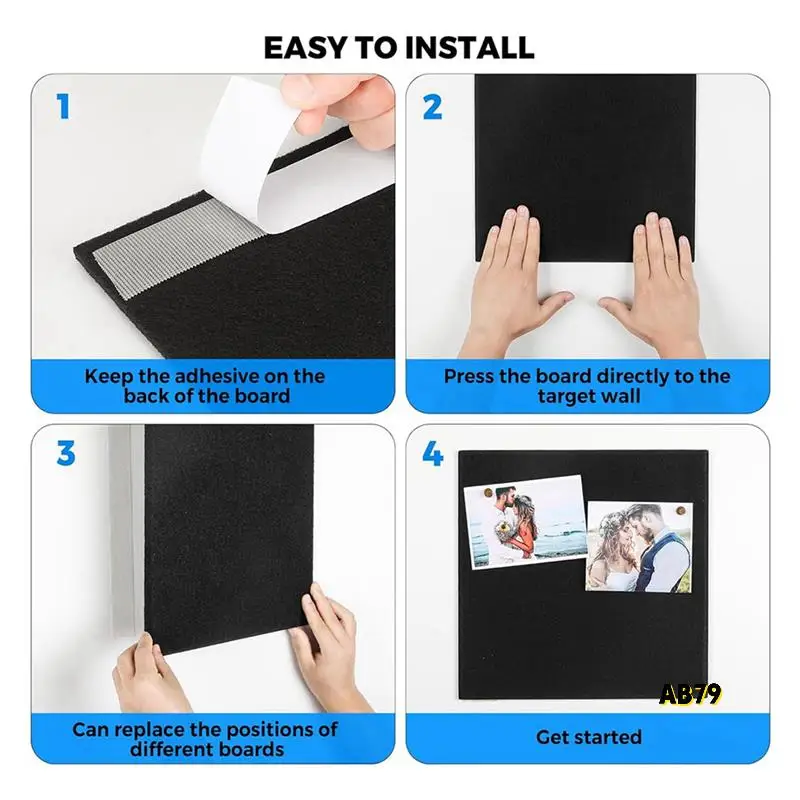 EASY TO INSTALL

1

Keep the adhesive on the back of the board

2

Press the board directly to the target wall

3

Can replace the positions of different boards

4

AB79

Get started