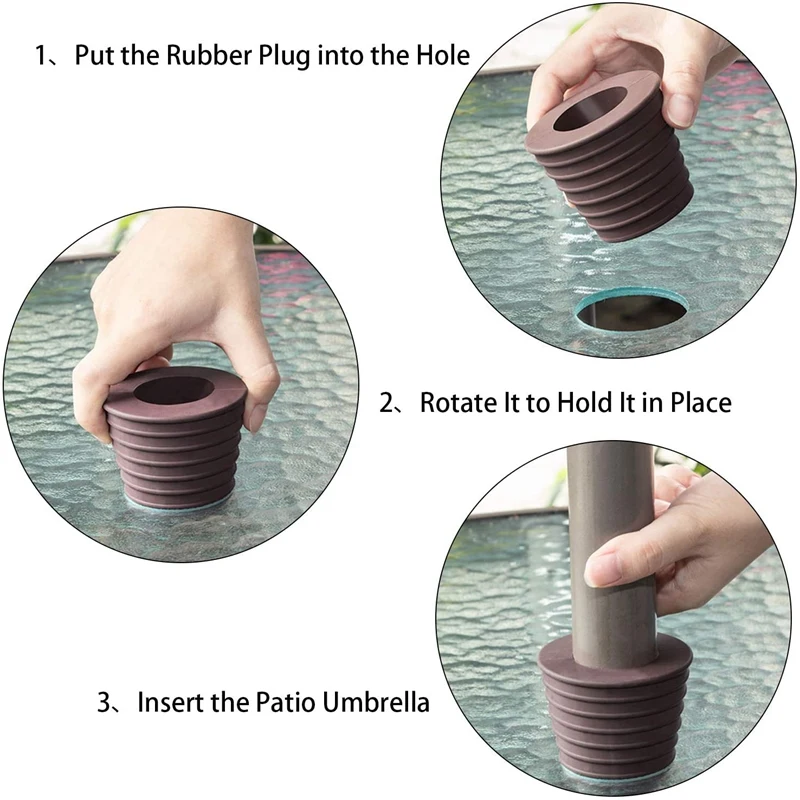 1、Put the Rubber Plug into the Hole

2、Rotate It to Hold It in Place

3、Insert the Patio Umbrella