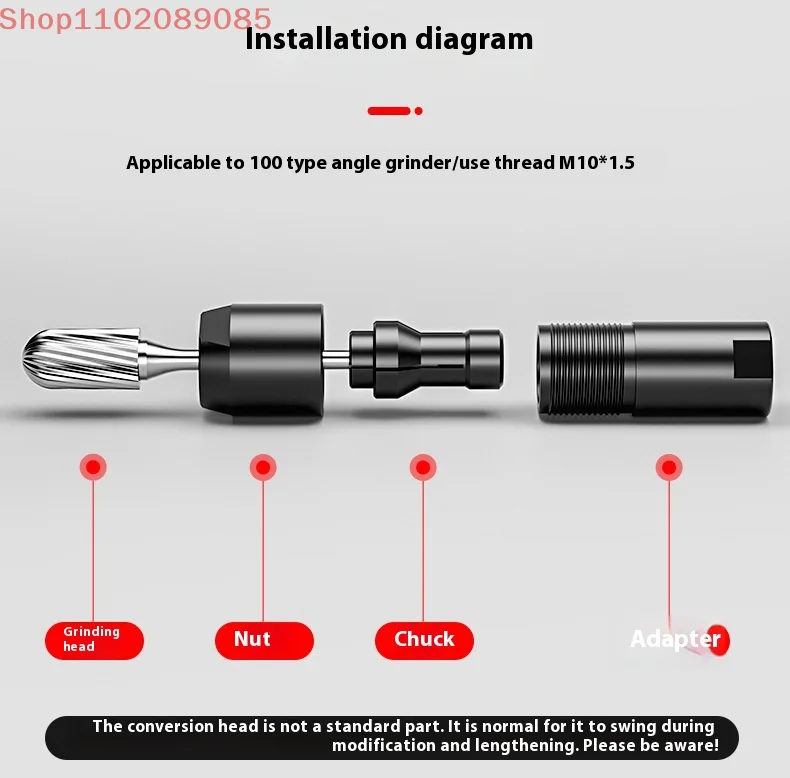 Shop1102089085

Installation diagram

Applicable to 100 type angle grinder/use thread M10*1.5

Grinding head

Nut

Chuck

Adapter

The conversion head is not a standard part. It is normal for it to swing during modification and lengthening. Please be aware!