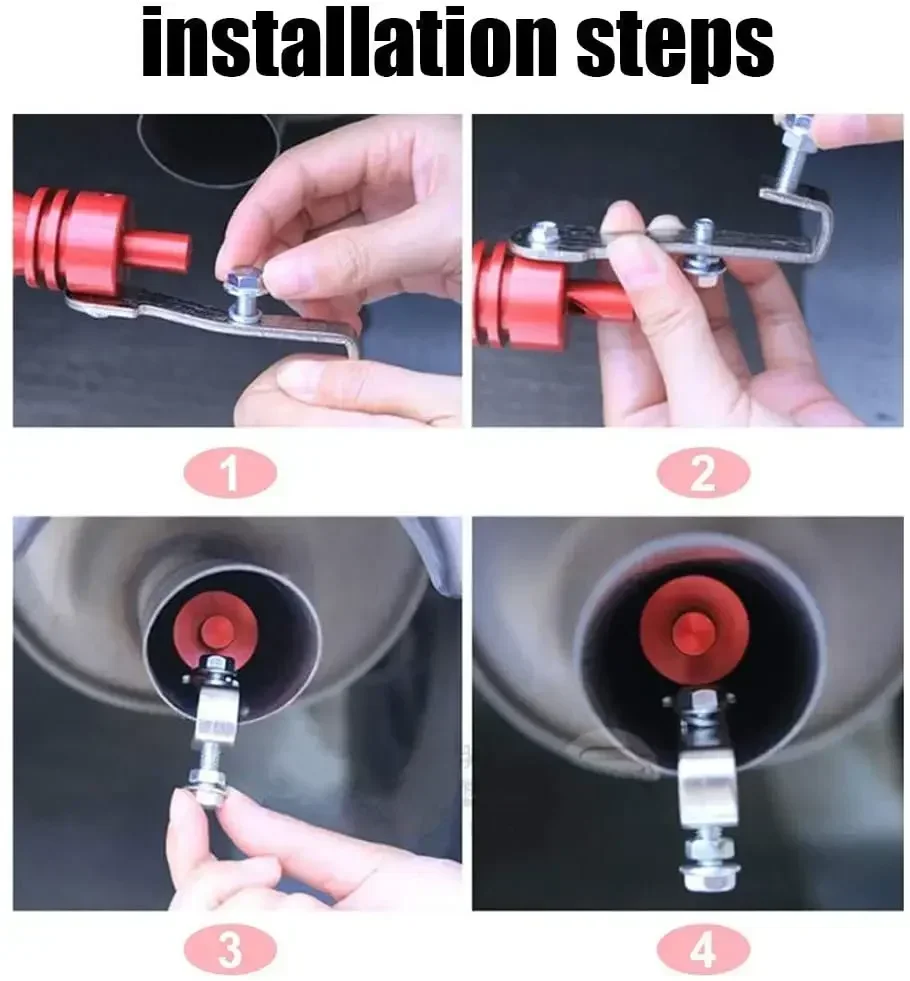 installation steps

1

2

3

4