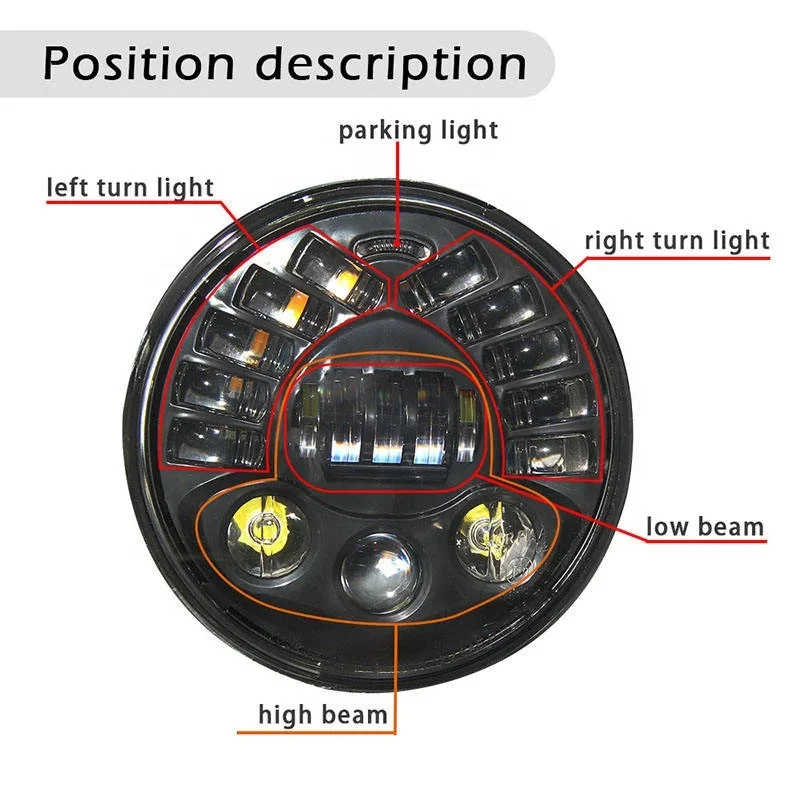 Position description

parking light

left turn light

right turn light

low beam

high beam