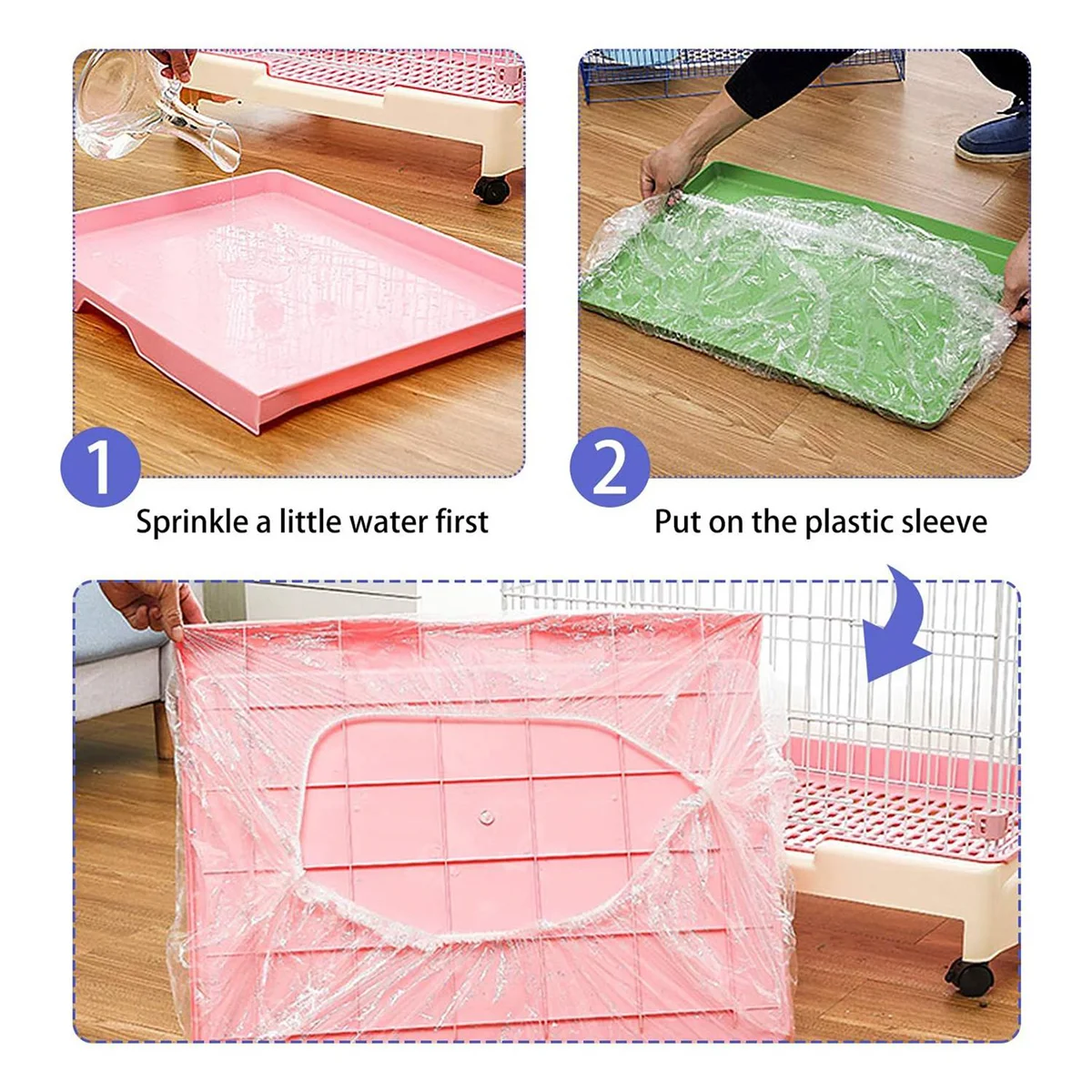 1
Sprinkle a little water first

2
Put on the plastic sleeve