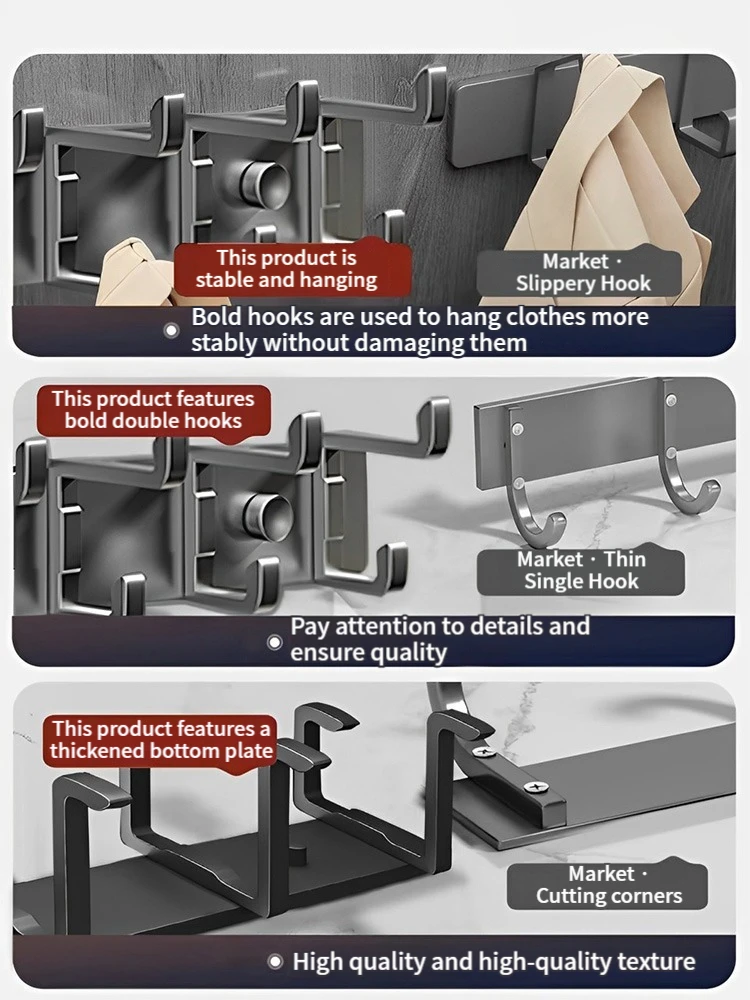 This product is stable and hanging

Market · Slippery Hook

Bold hooks are used to hang clothes more stably without damaging them

This product features bold double hooks

Market · Thin Single Hook

Pay attention to details and ensure quality

This product features a thickened bottom plate

Market · Cutting corners

High quality and high-quality texture