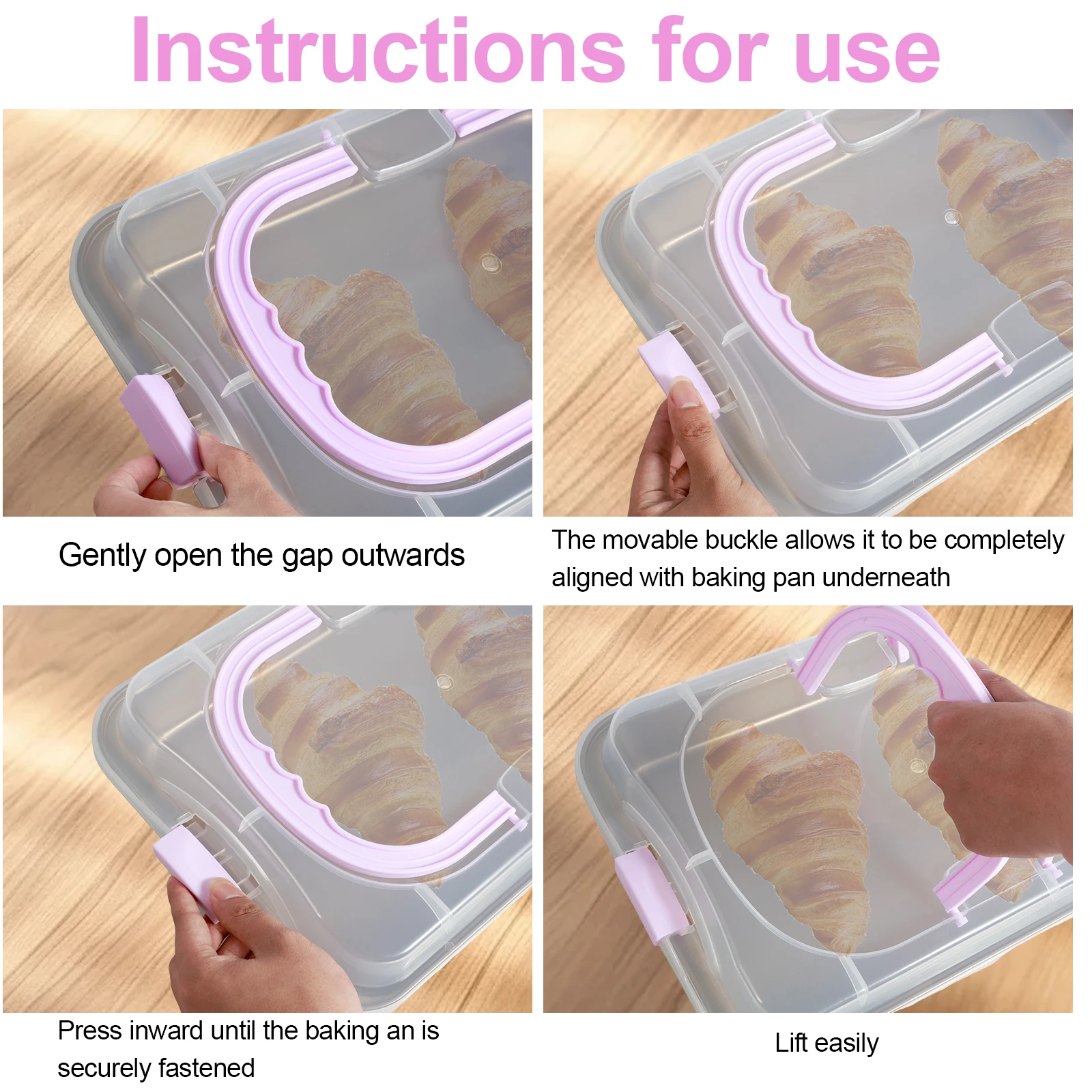 Instructions for use

Gently open the gap outwards

The movable buckle allows it to be completely aligned with baking pan underneath

Press inward until the baking an is securely fastened

Lift easily