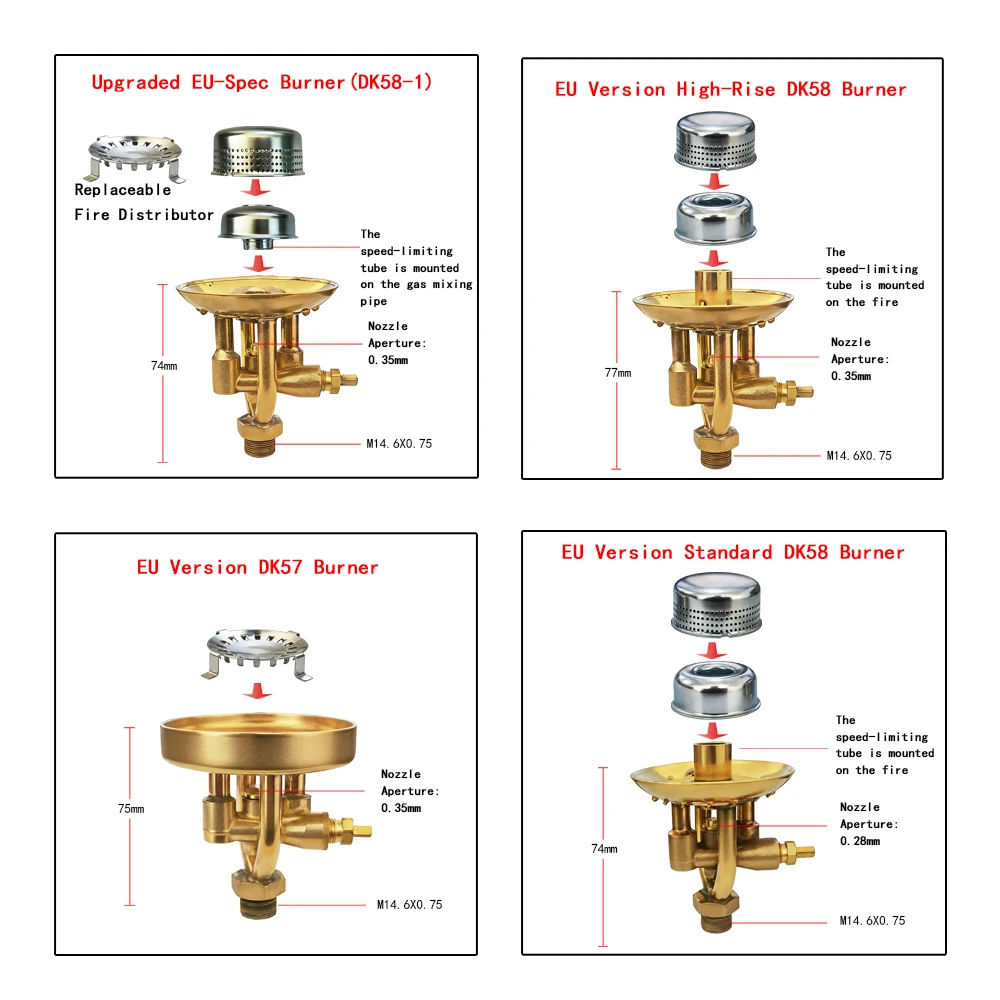 Upgraded EU-Spec Burner(DK58-1)

Replaceable Fire Distributor

The speed-limiting tube is mounted on the gas mixing pipe

Nozzle Aperture: 0.35mm

74mm

M14.6X0.75

EU Version High-Rise DK58 Burner

The speed-limiting tube is mounted on the fire

Nozzle Aperture: 0.35mm

77mm

M14.6X0.75

EU Version DK57 Burner

Nozzle Aperture: 0.35mm

75mm

M14.6X0.75

EU Version Standard DK58 Burner

The speed-limiting tube is mounted on the fire

Nozzle Aperture: 0.28mm

74mm

M14.6X0.75