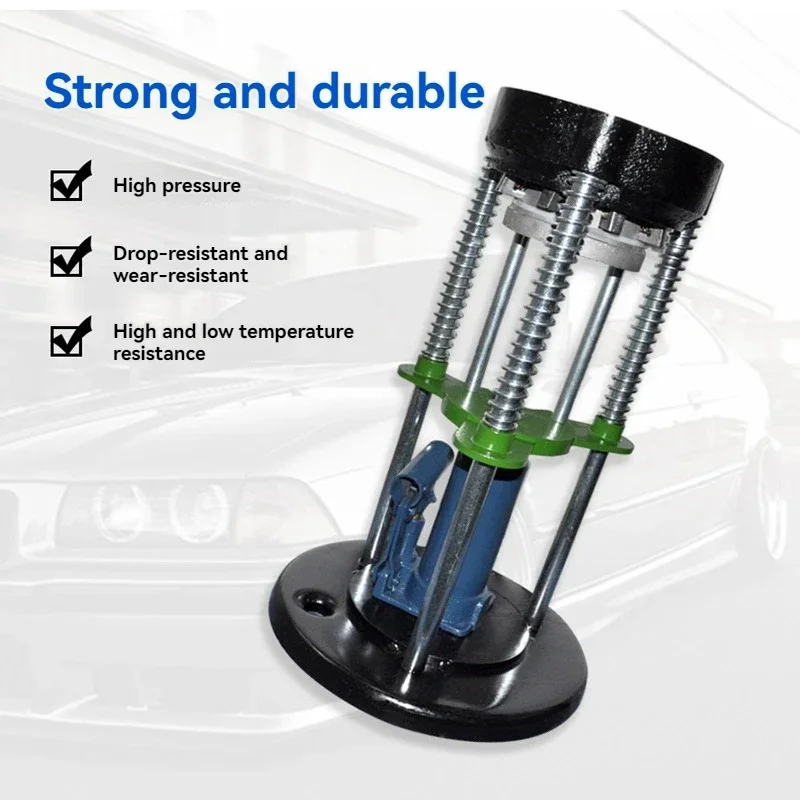 Strong and durable

High pressure

Drop-resistant and wear-resistant

High and low temperature resistance