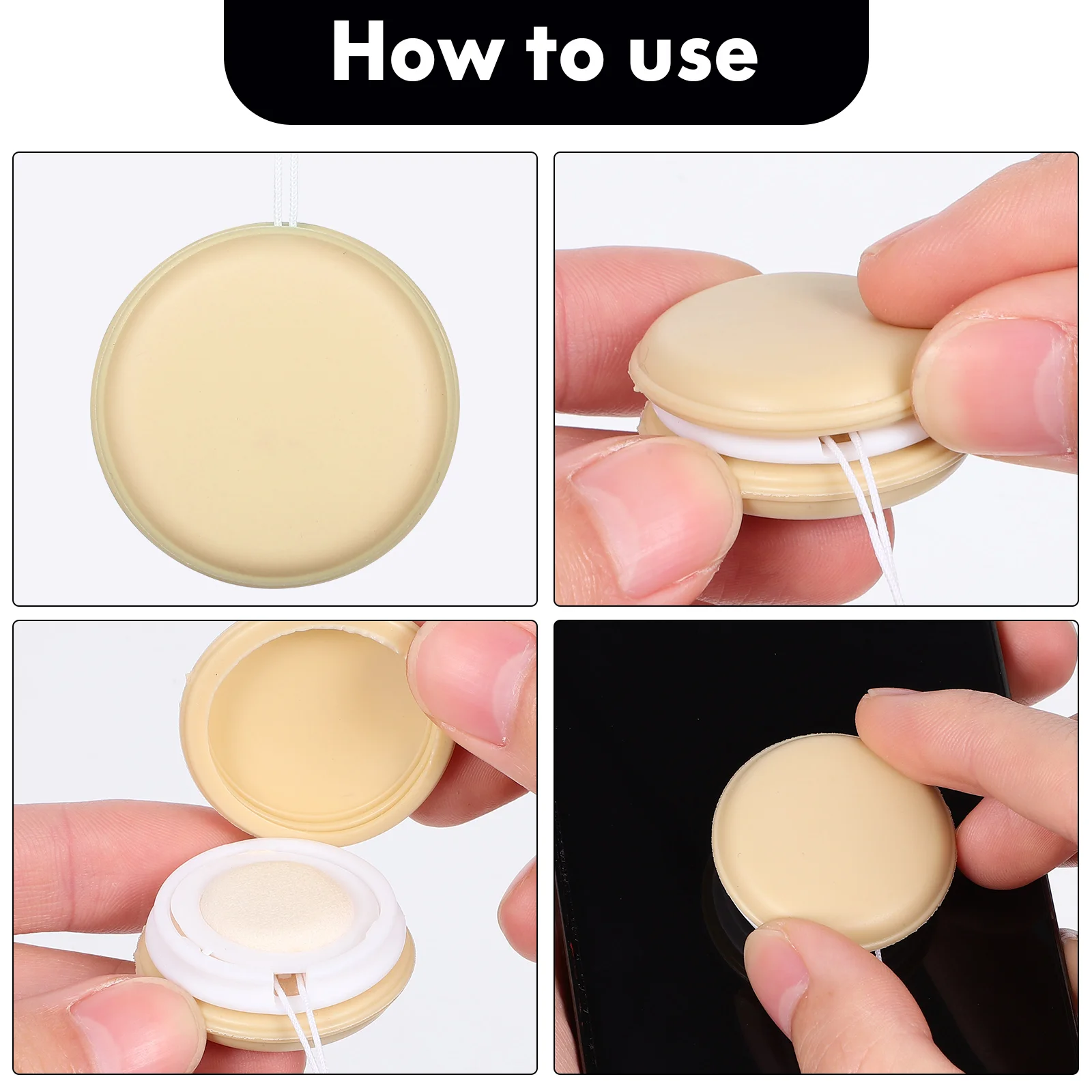 How to use