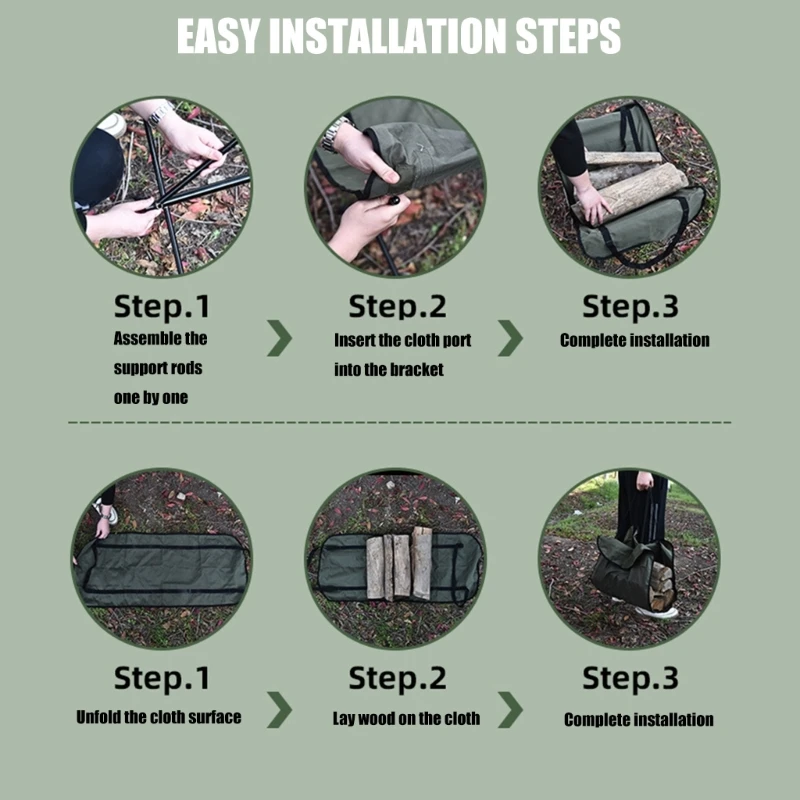 EASY INSTALLATION STEPS

Step.1
Assemble the support rods one by one

Step.2
Insert the cloth port into the bracket

Step.3
Complete installation

Step.1
Unfold the cloth surface

Step.2
Lay wood on the cloth

Step.3
Complete installation