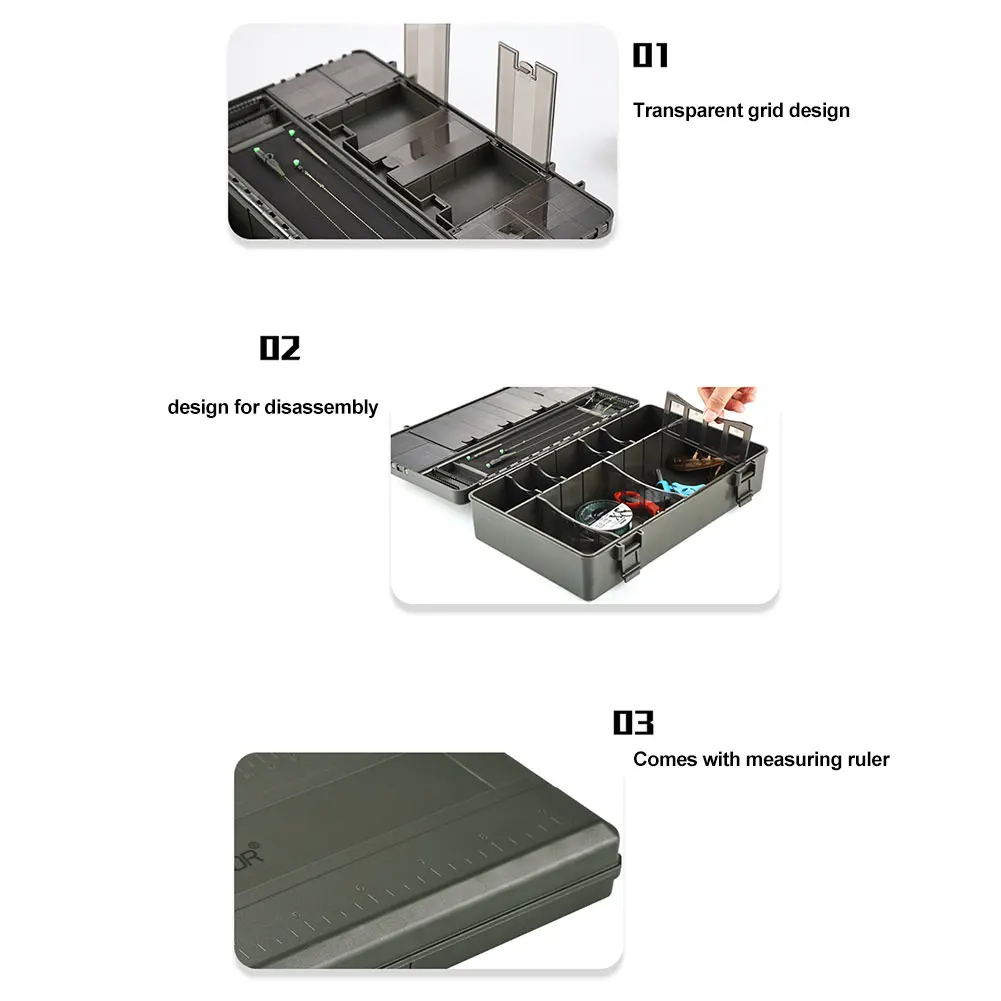 01

Transparent grid design

02

design for disassembly

03

Comes with measuring ruler