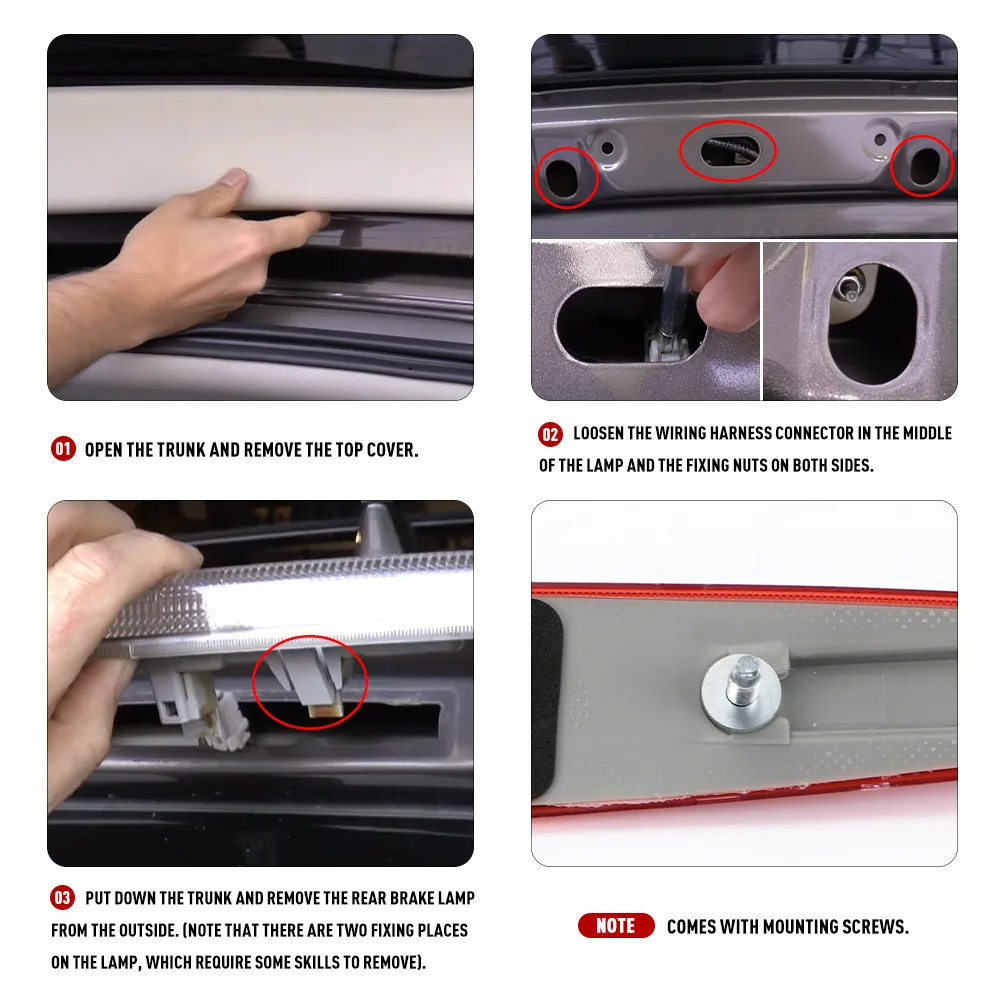 01 OPEN THE TRUNK AND REMOVE THE TOP COVER.

02 LOOSEN THE WIRING HARNESS CONNECTOR IN THE MIDDLE OF THE LAMP AND THE FIXING NUTS ON BOTH SIDES.

03 PUT DOWN THE TRUNK AND REMOVE THE REAR BRAKE LAMP FROM THE OUTSIDE. (NOTE THAT THERE ARE TWO FIXING PLACES ON THE LAMP, WHICH REQUIRE SOME SKILLS TO REMOVE).

NOTE COMES WITH MOUNTING SCREWS.