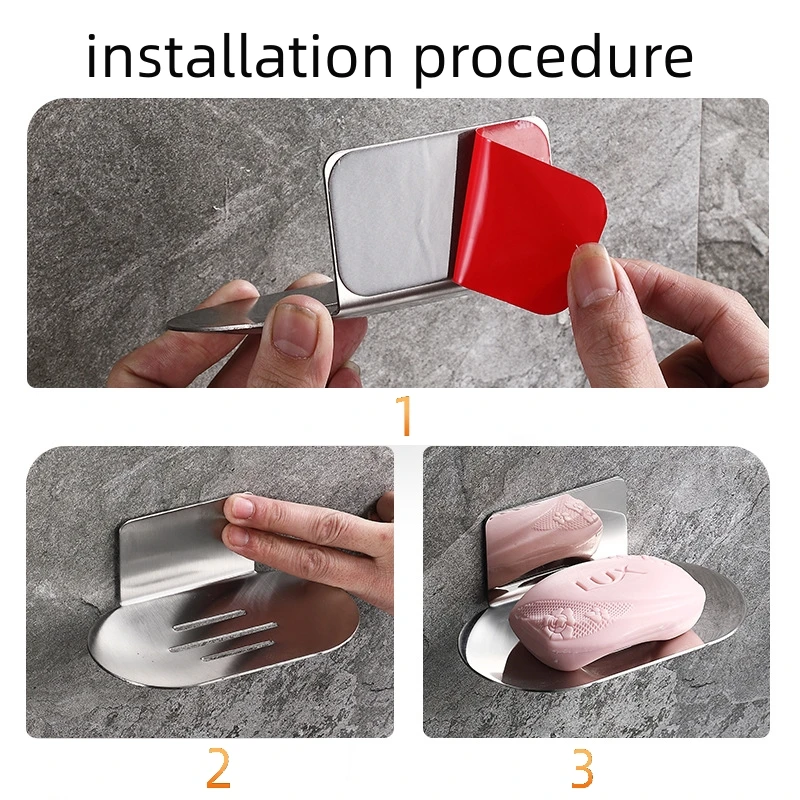 installation procedure

1

LUX

2

3