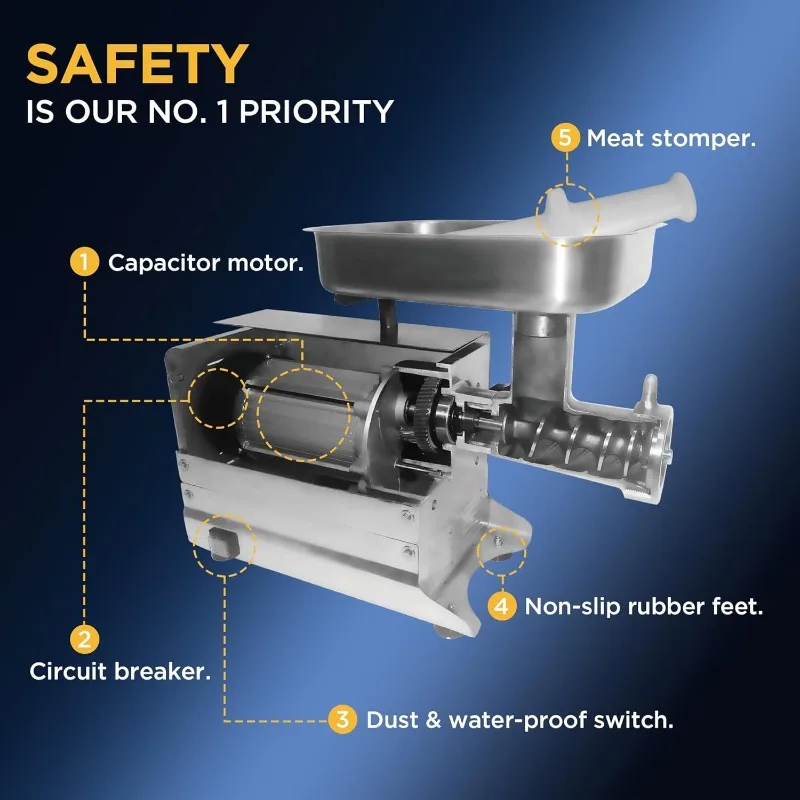 SAFETY
IS OUR NO. 1 PRIORITY

5 Meat stomper.

1 Capacitor motor.

4 Non-slip rubber feet.

2
Circuit breaker.

3 Dust & water-proof switch.