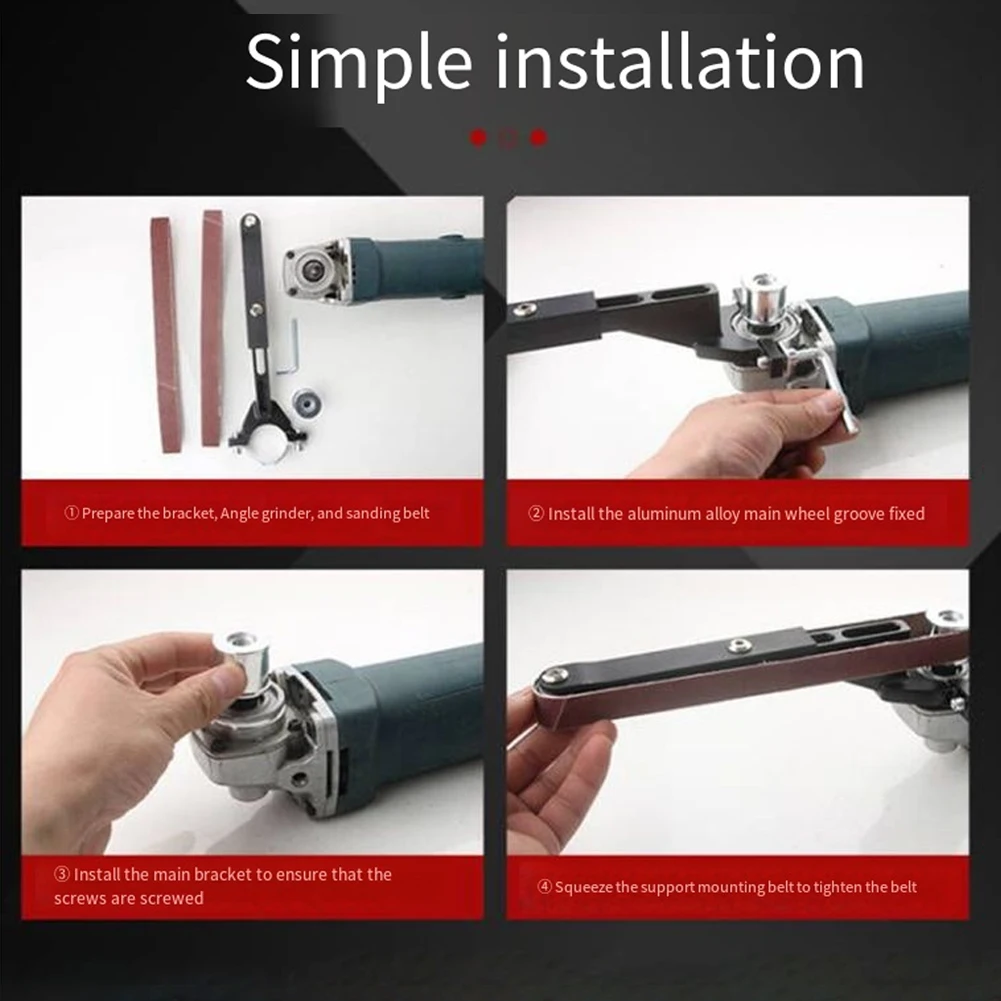 Simple installation

① Prepare the bracket, Angle grinder, and sanding belt

② Install the aluminum alloy main wheel groove fixed

③ Install the main bracket to ensure that the screws are screwed

④ Squeeze the support mounting belt to tighten the belt