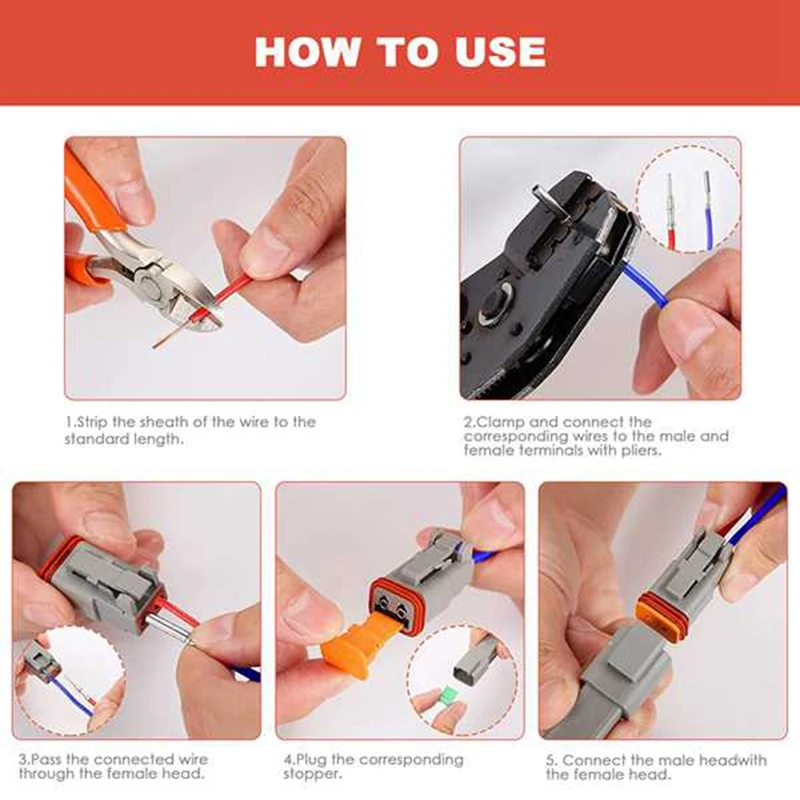 HOW TO USE

1.Strip the sheath of the wire to the standard length.

2.Clamp and connect the corresponding wires to the male and female terminals with pliers.

3.Pass the connected wire through the female head.

4.Plug the corresponding stopper.

5. Connect the male headwith the female head.