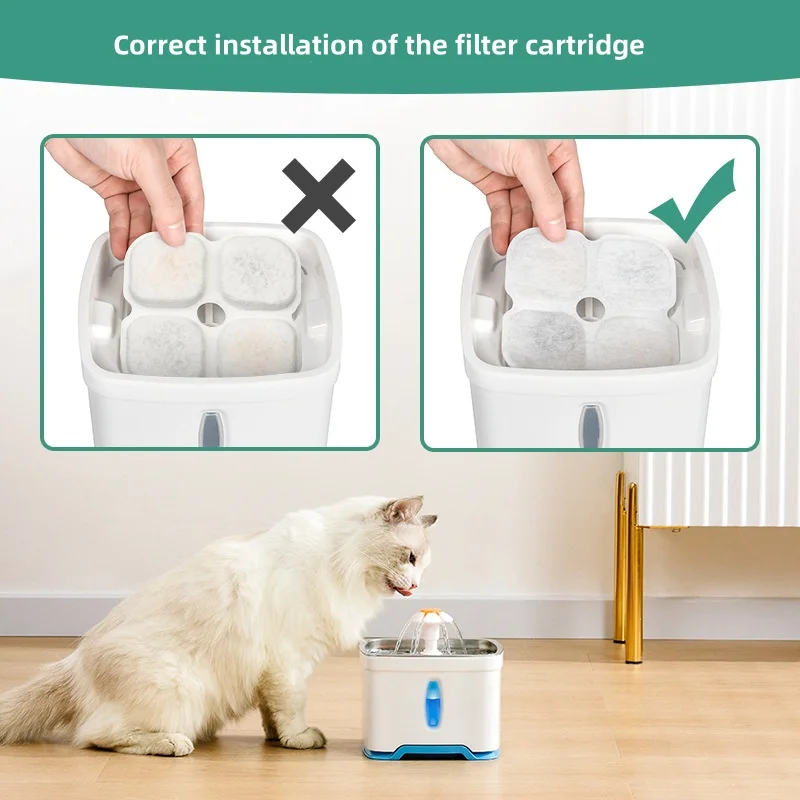 Correct installation of the filter cartridge