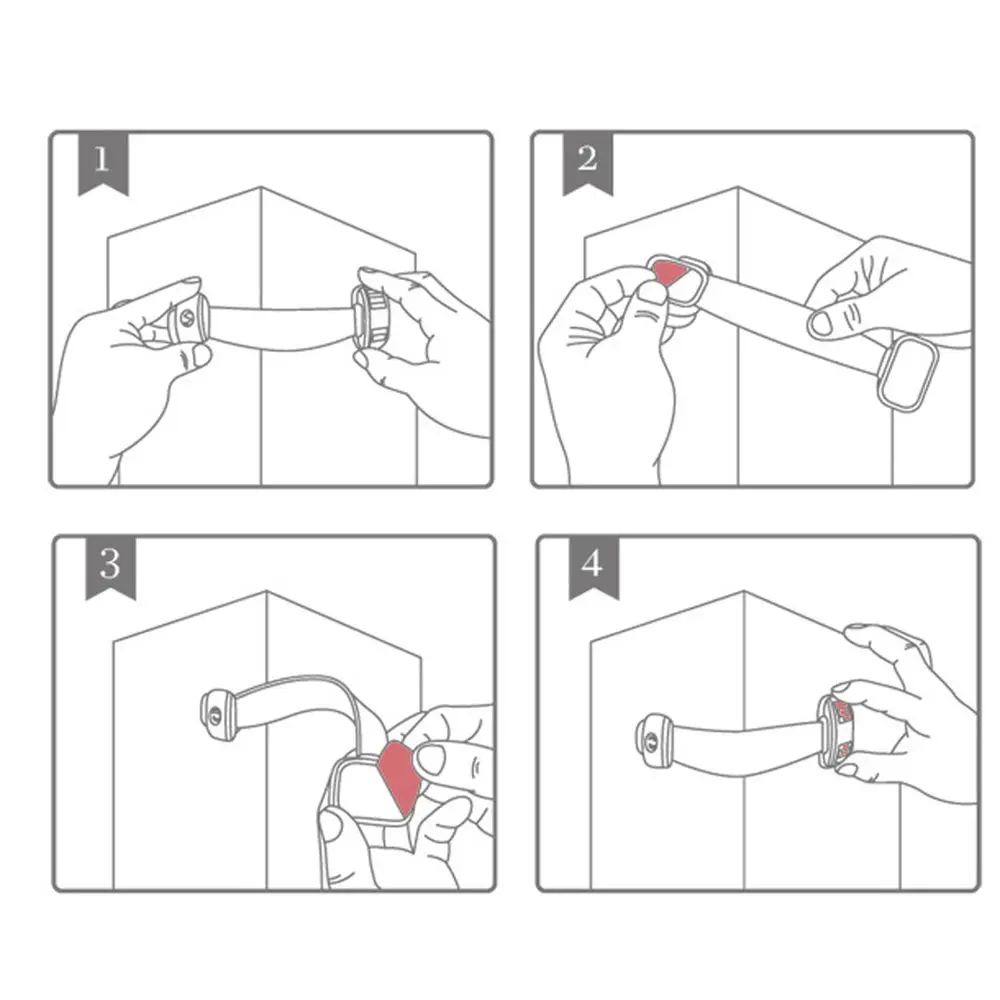 1

2

3

4