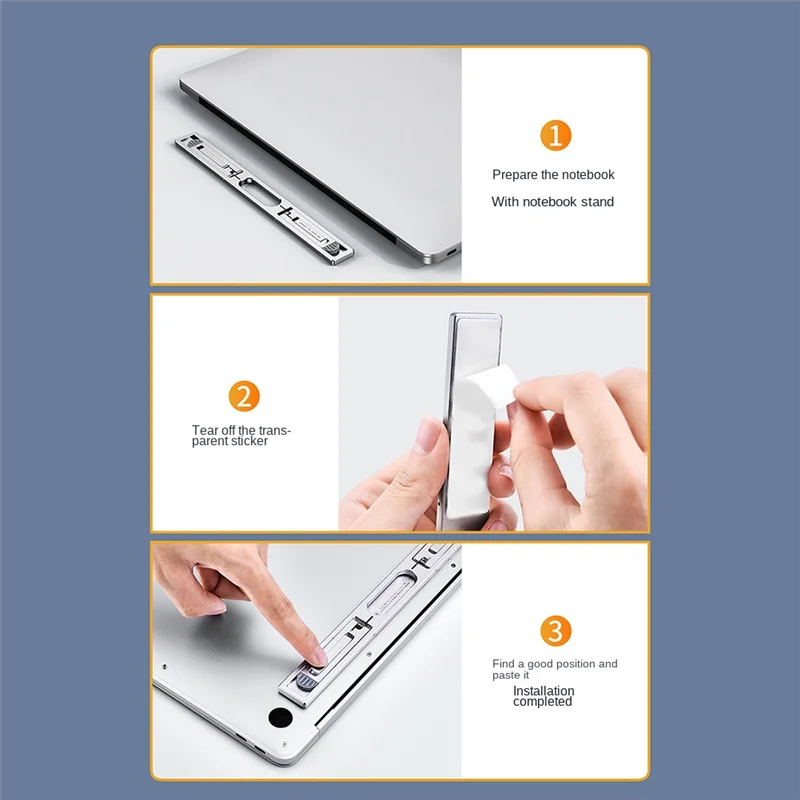 1

Prepare the notebook

With notebook stand

2

Tear off the transparent sticker

3

Find a good position and paste it

Installation completed