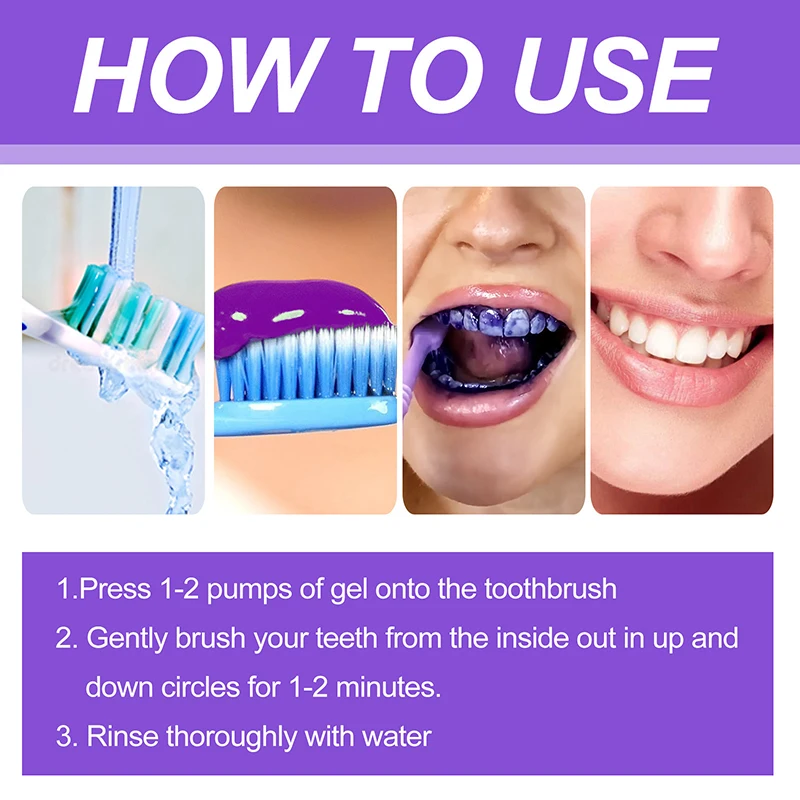 HOW TO USE

1.Press 1-2 pumps of gel onto the toothbrush

2. Gently brush your teeth from the inside out in up and down circles for 1-2 minutes.

3. Rinse thoroughly with water