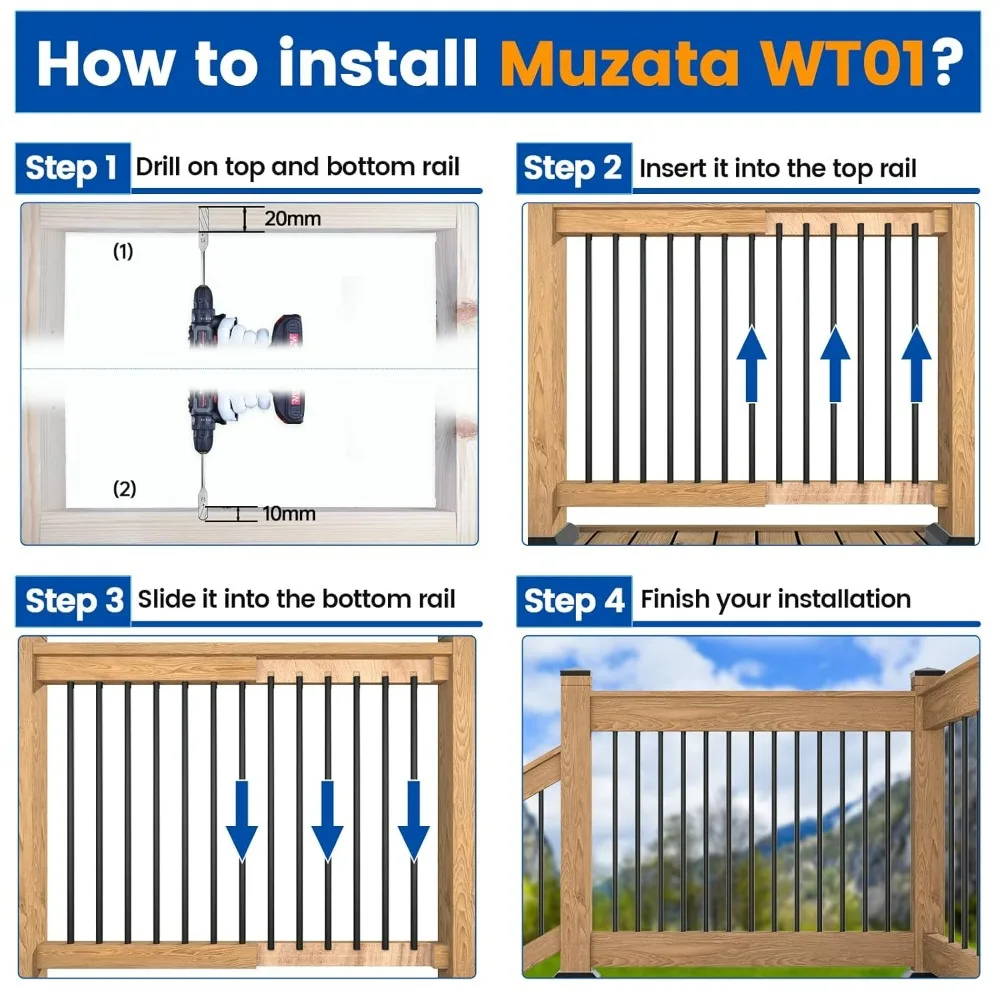 How to install Muzata WT01?

Step 1 Drill on top and bottom rail

20mm

(1)

(2)

10mm

Step 2 Insert it into the top rail

Step 3 Slide it into the bottom rail

Step 4 Finish your installation